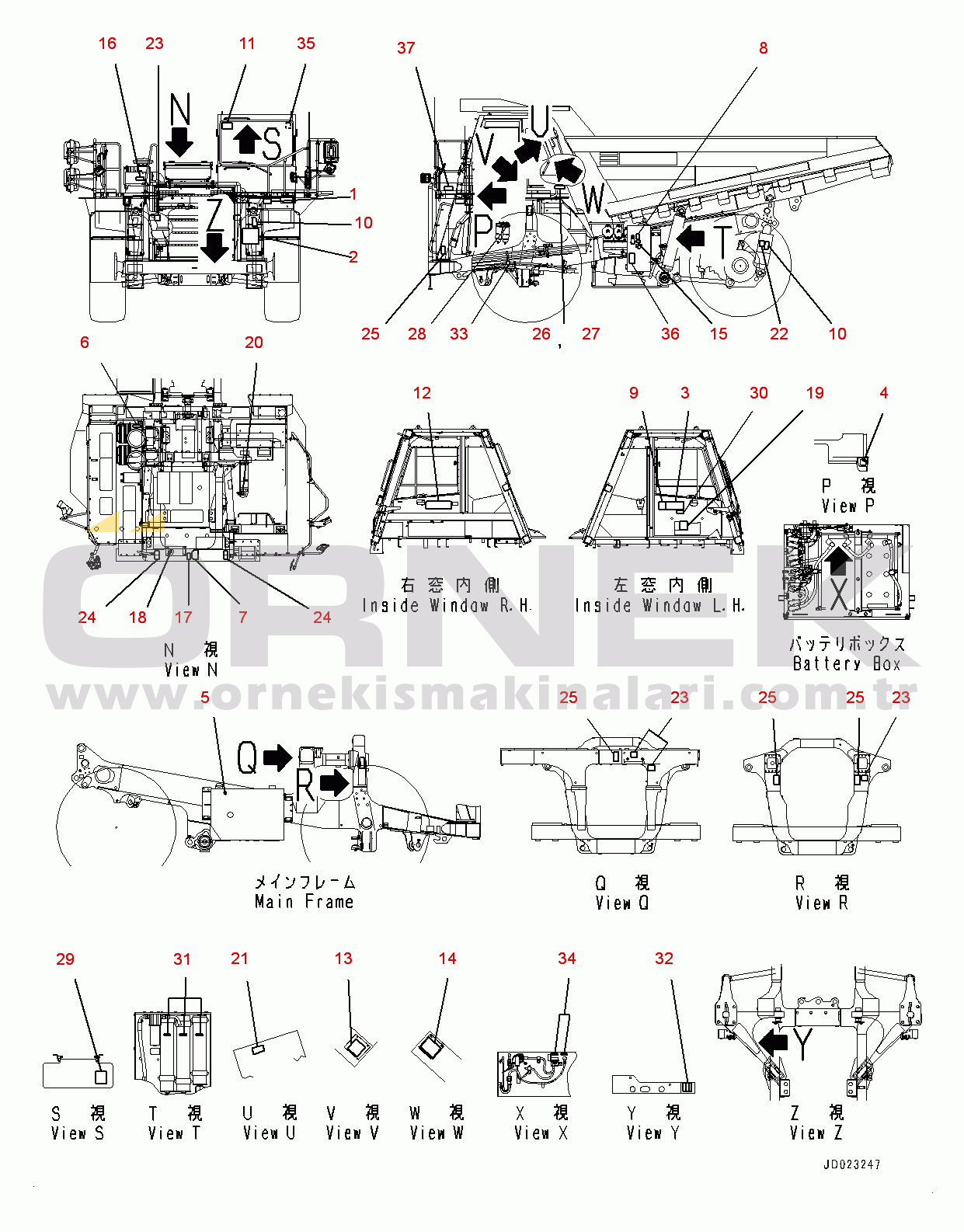 16 23 11 35
N
S
Z
1
10
2

37 8
U
V
W
P
T
25 28 33 26 27 36 15 22 10

6 20
24 18 17 7 24
N 視
View N

12
右 窓 内 側
Inside Window R.H.

9 3 30 19
左 窓 内 側
Inside Window L.H.

4
P 視
View P
X
バッテリボックス
Battery Box

ORNEK
www.ornekismakinalari.com.tr

5
Q
R
メインフレーム
Main Frame

25 23
Q 視
View Q

25 25 23
R 視
View R

29
S 視
View S

31
T 視
View T

21
U 視
View U

13
V 視
View V

14
W 視
View W

34
X 視
View X

32
Y 視
View Y

Y
Z 視
View Z

JD023247