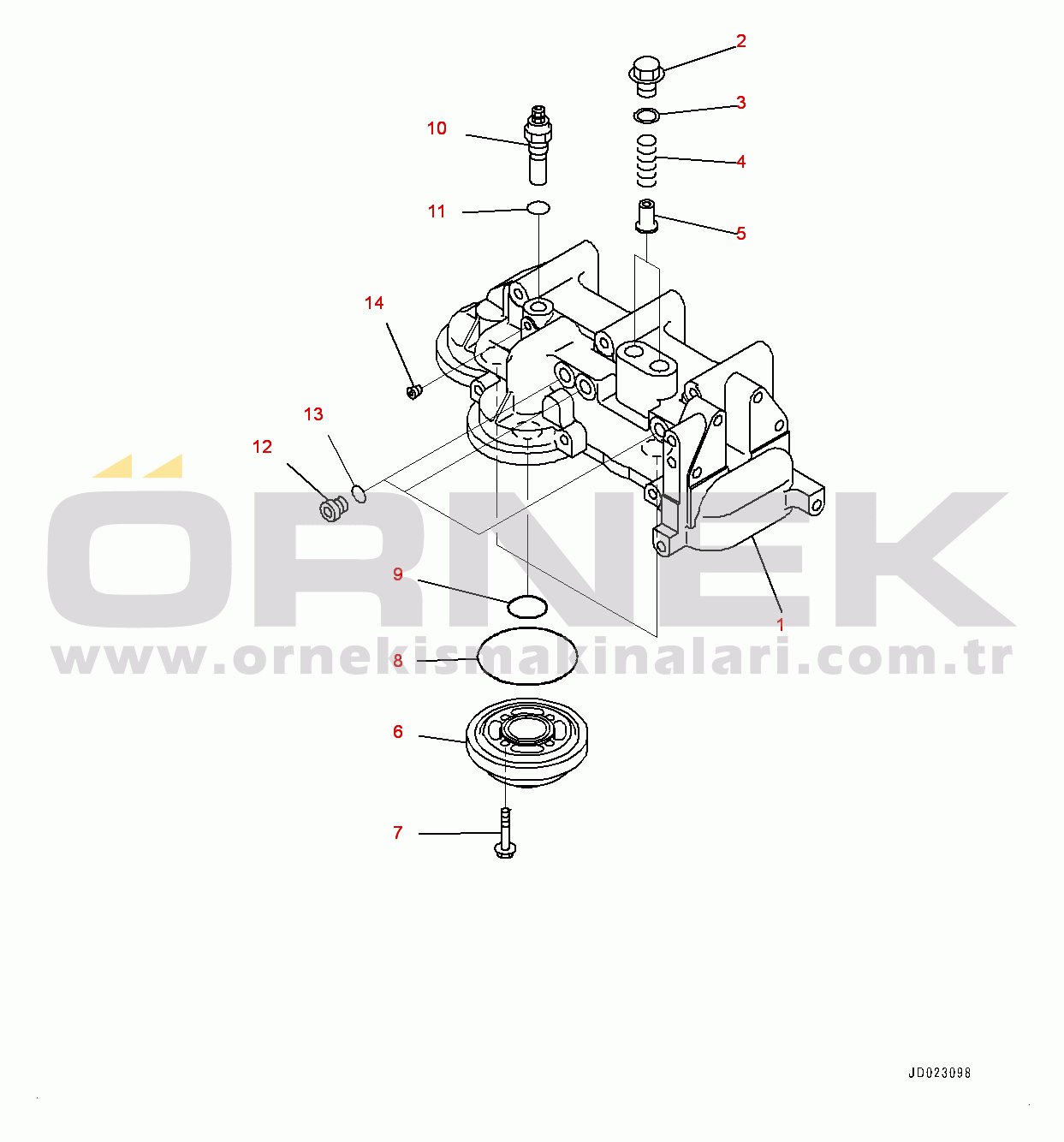 2
3
10
4
11
5
14
13
12
ÖRNEK
9
1
www.ornekismakinalari.com.tr
8
6
7
JD023098