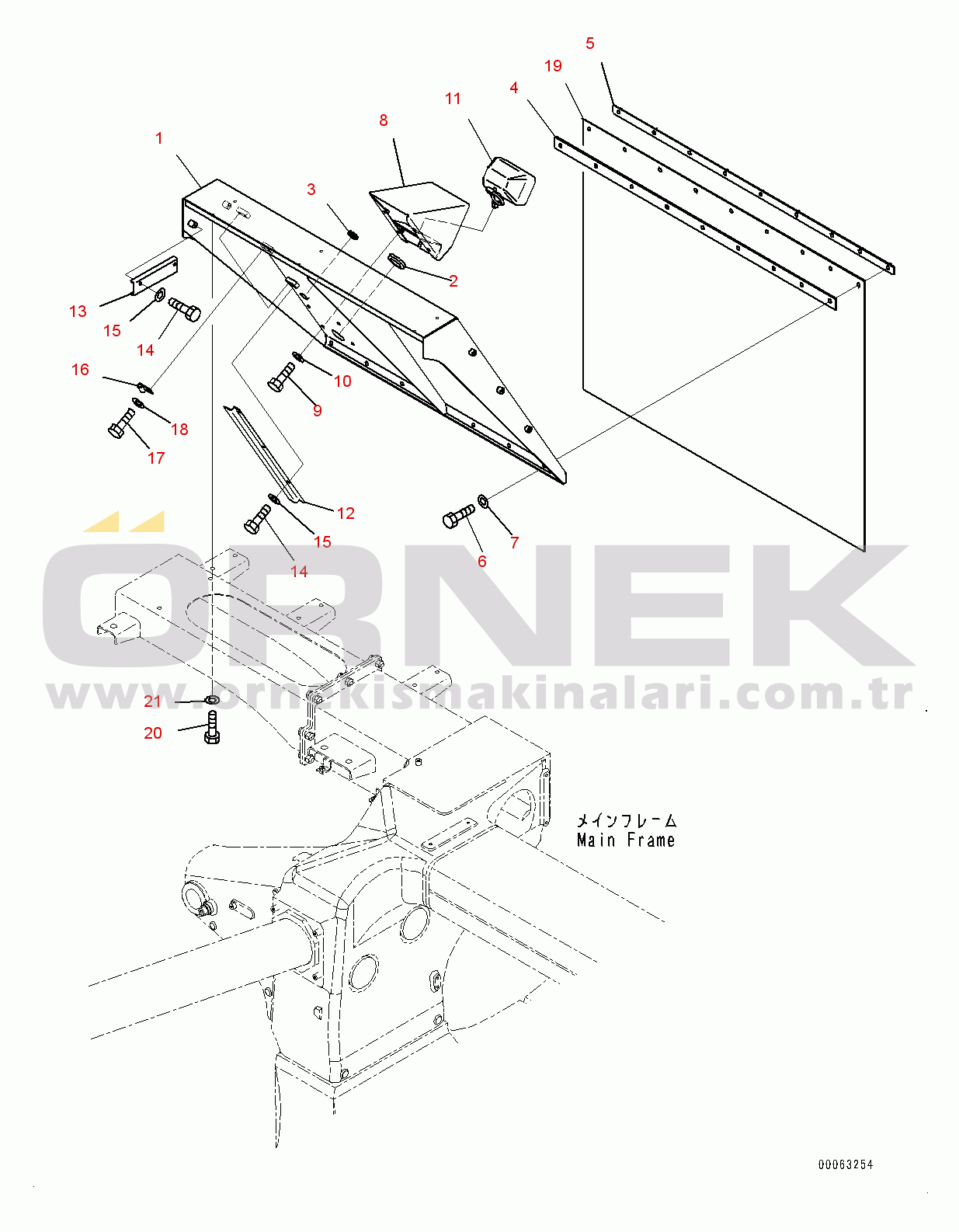 5
19
4
11
8
1
3
2
13
15
14
16
10
9
18
17
12
15
14
6
7
ÖRNEK
www.ornekismakinalari.com.tr
21
20
メインフレーム
Main Frame
00063254