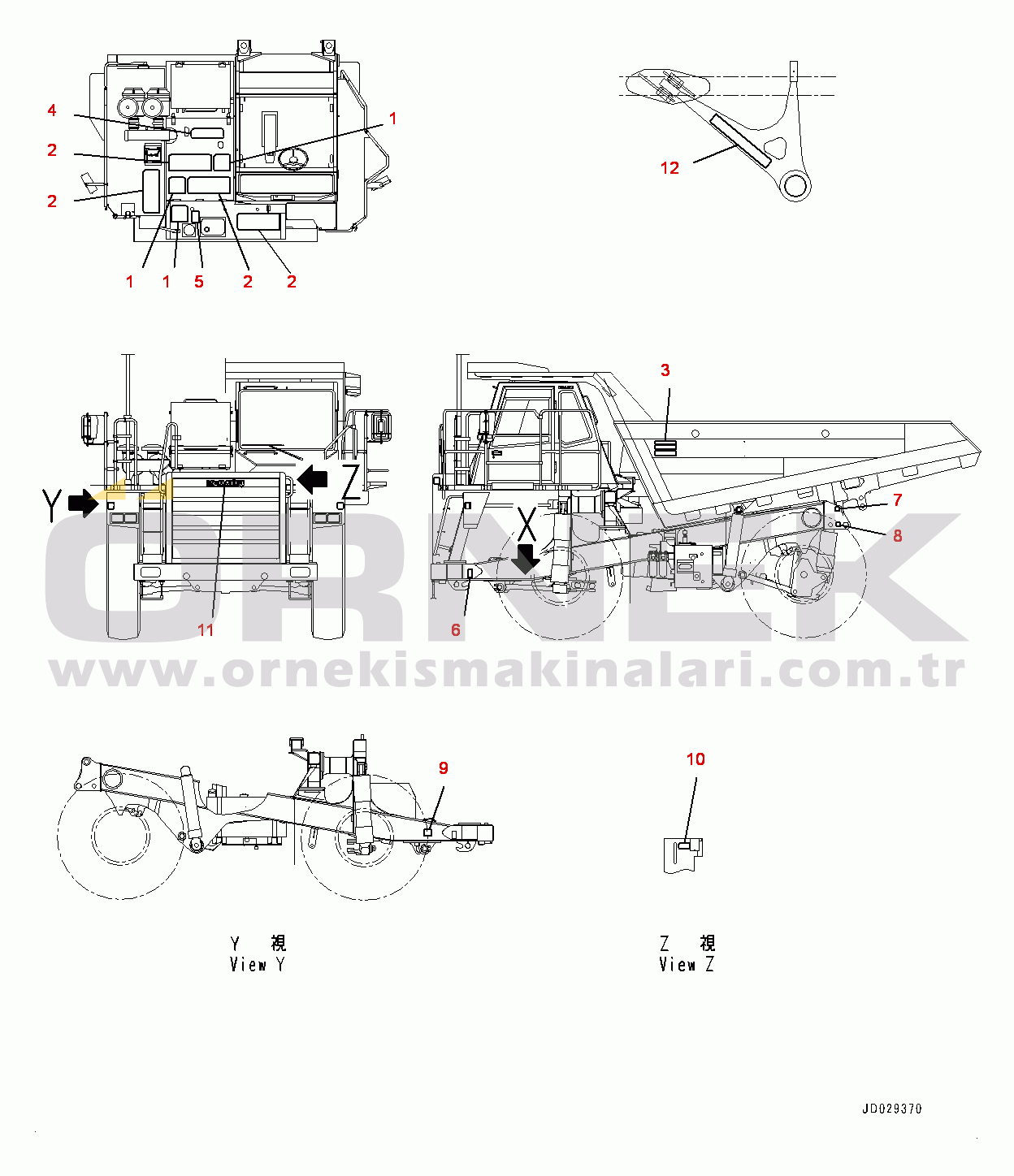 4
2
2
1
1
1
5
2
2
12
3
Y
Z
X
7
8
11
6
ORNEK
www.ornekismakinalari.com.tr
9
10
Y 視
View Y
Z 視
View Z
JD029370