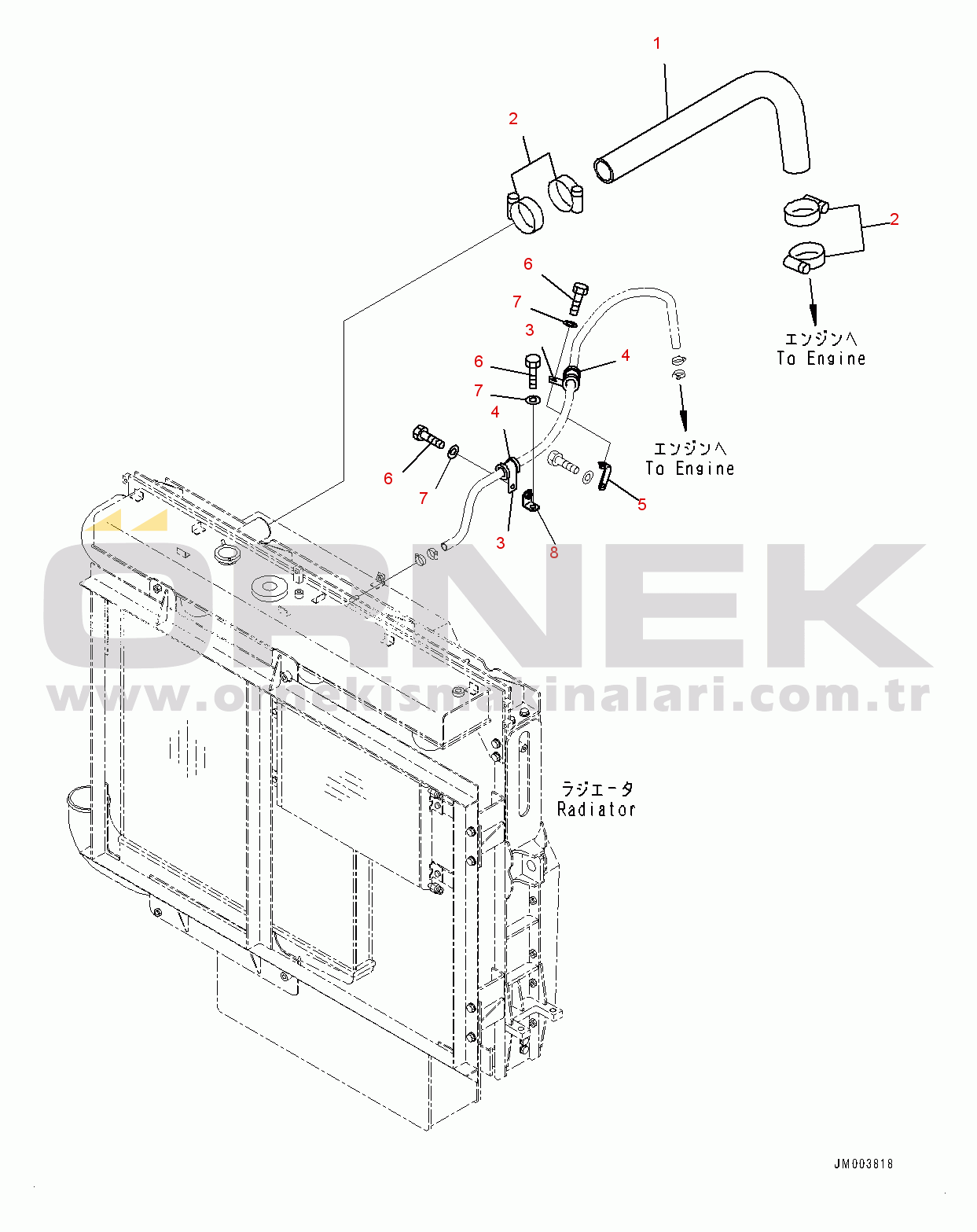 1
2
2
6
7
3
4
6
7
4
エンジンへ
To Engine
エンジンへ
To Engine
6
7
3
8
5
ÖRNEK
www.ornekismakinalari.com.tr
ラジエータ
Radiator
JM003818