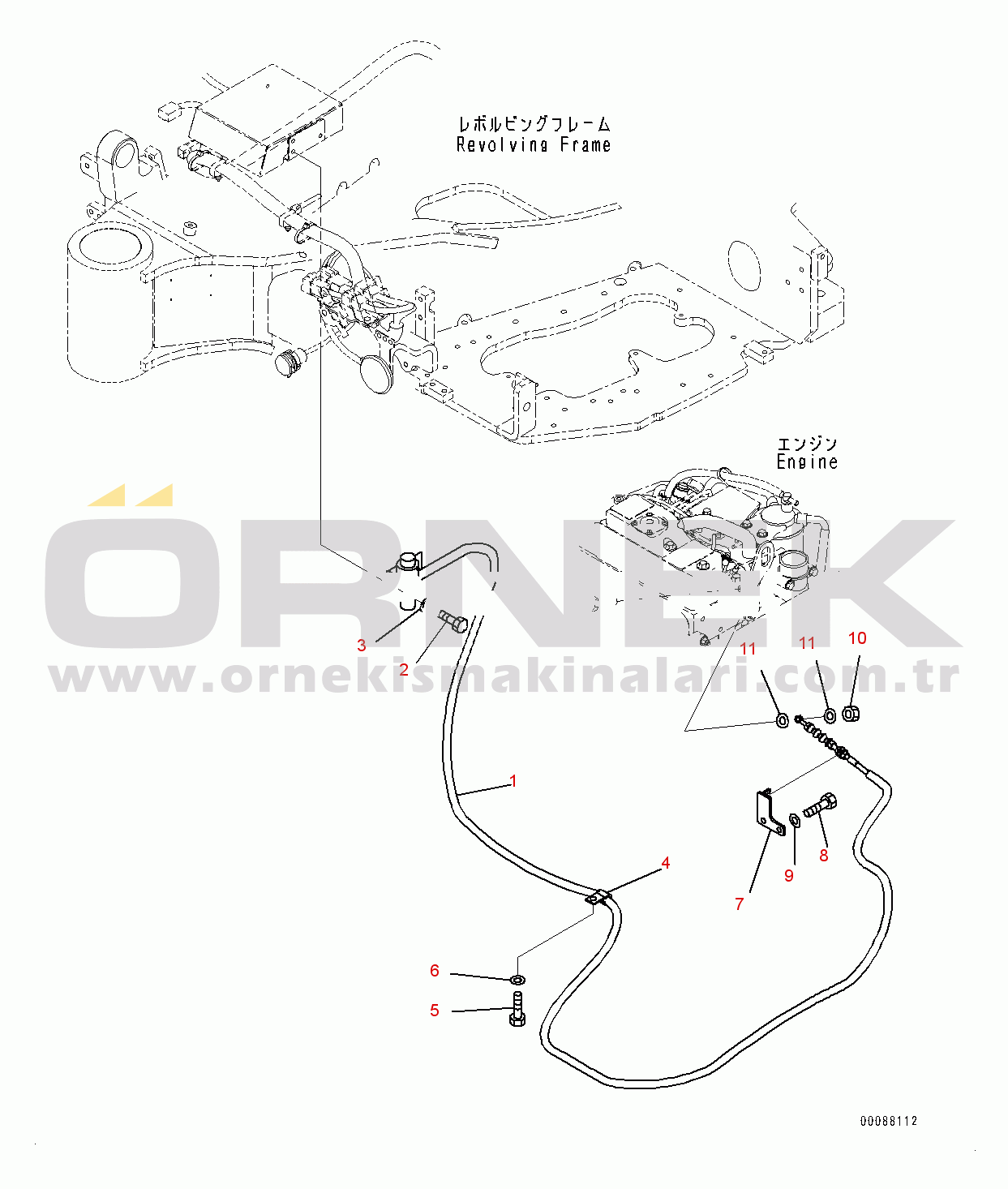 レボルビングフレーム
Revolving Frame

エンジン
Engine

ÖRNEK
www.ornekismakinalari.com.tr

3
2
11
11
10
1
4
7
9
8
6
5

00088112