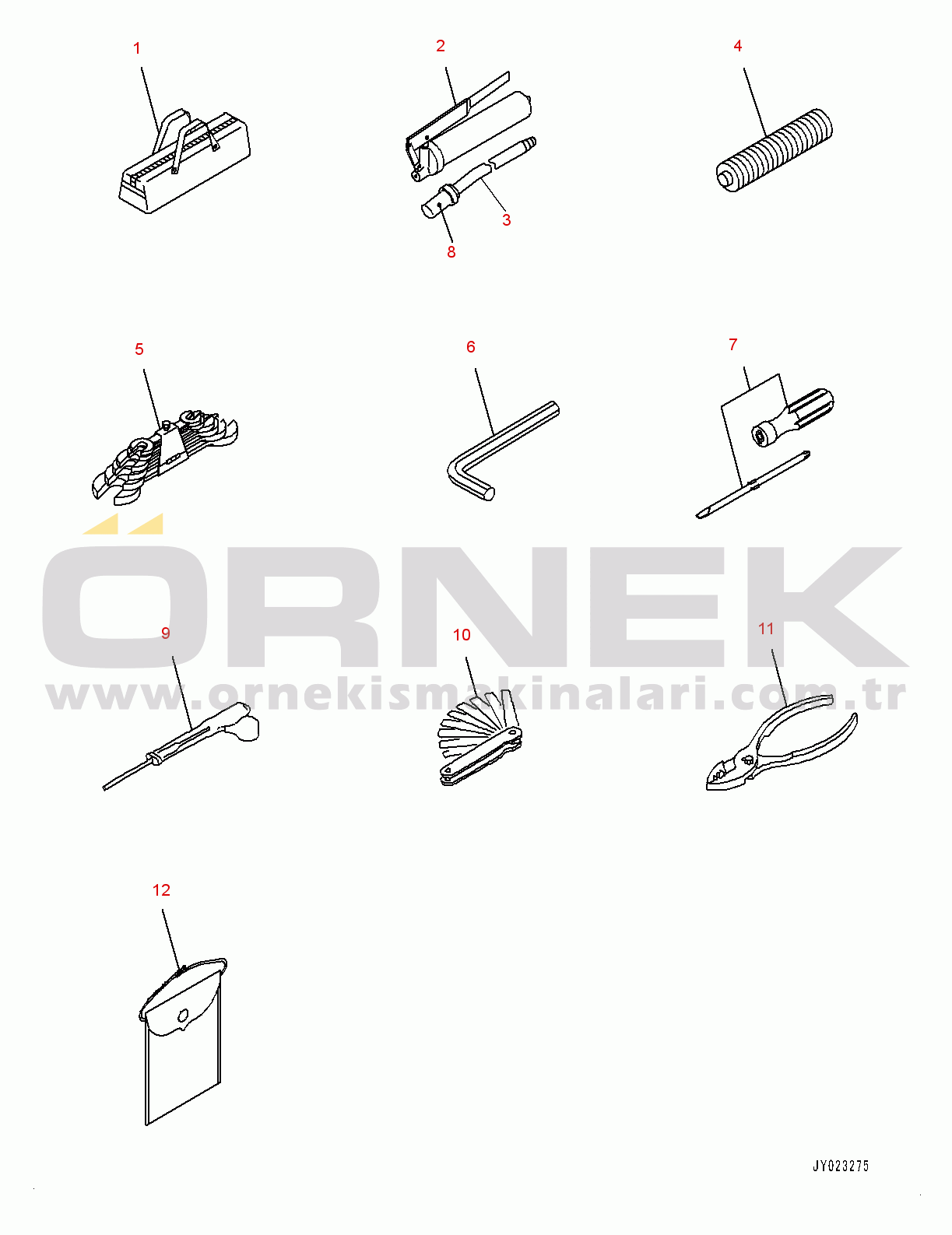 1
2
4
3
8
5
6
7
ÖRNEK
www.ornekismakinalari.com.tr
9
10
11
12
JY023275