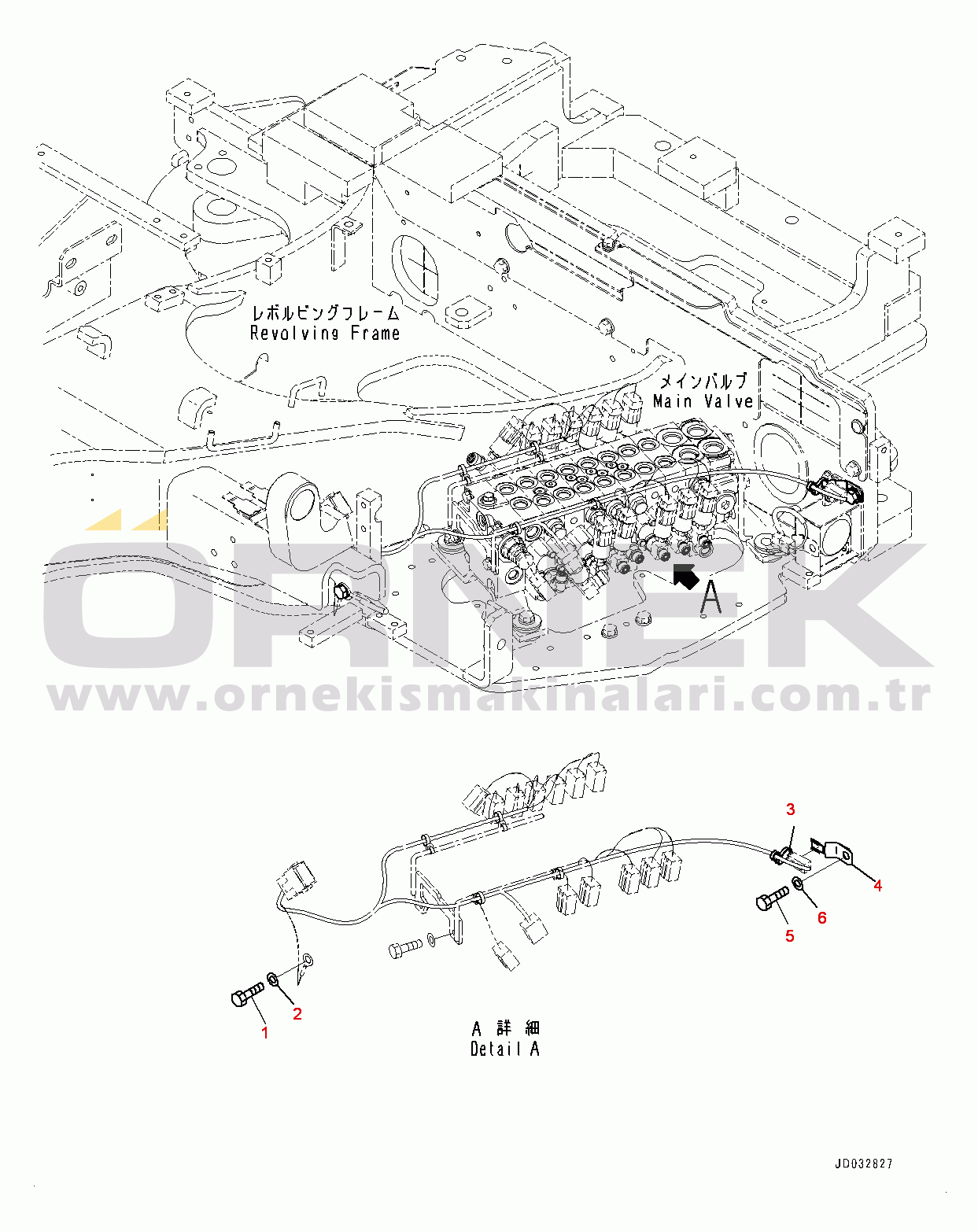 レボルビングフレーム
Revolving Frame

メインバルブ
Main Valve

A

ÖRNEK
www.ornekismakinalari.com.tr

3
4
6
5
2
1

A 詳 細
Detail A

JD032827