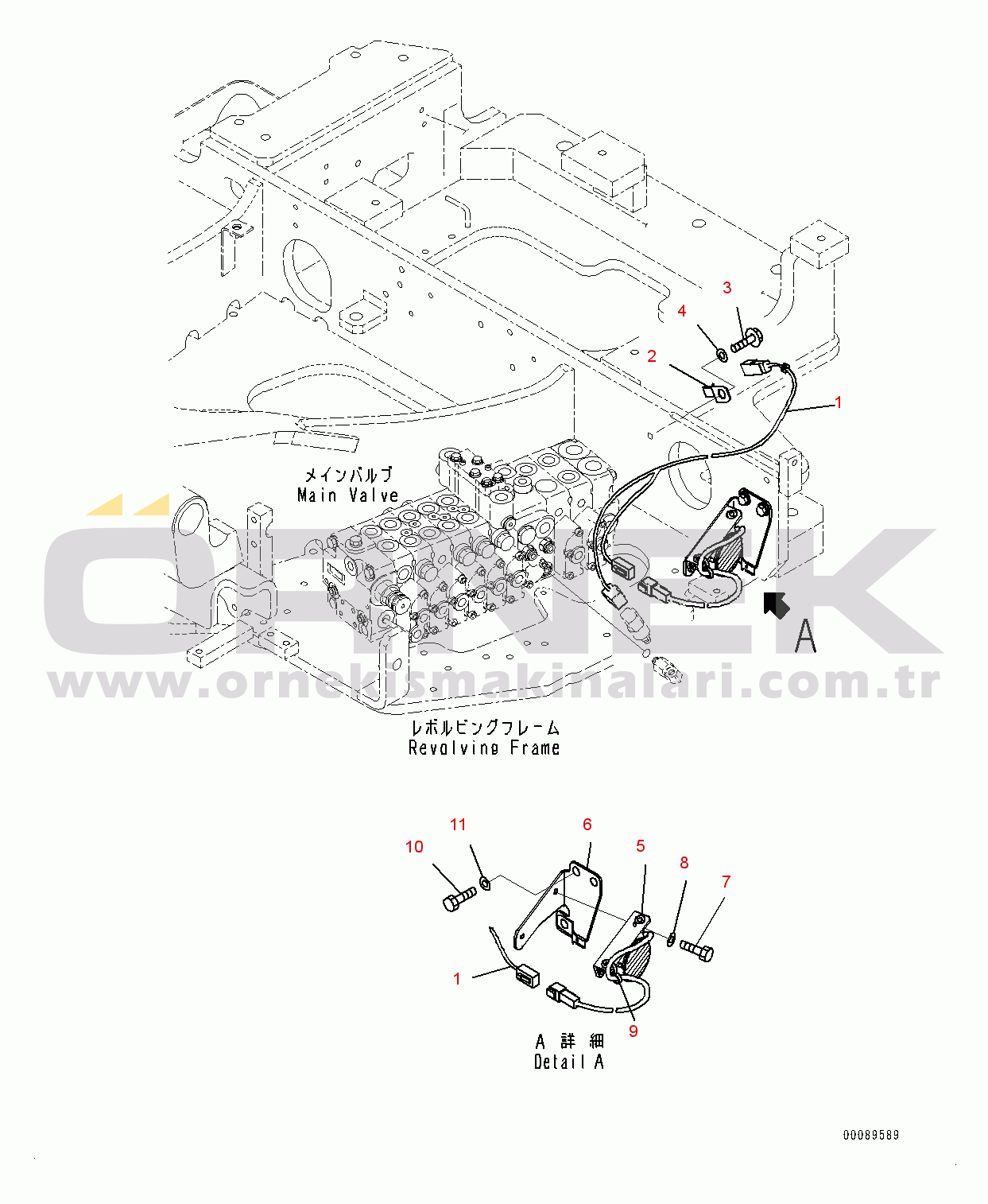 3
4
2
1
メインバルブ
Main Valve
ÖRNEK
A
www.ornekismakinalari.com.tr
レボルビングフレーム
Revolving Frame
11
6
10
5
8
7
1
9
A 詳 細
Detail A
00089589