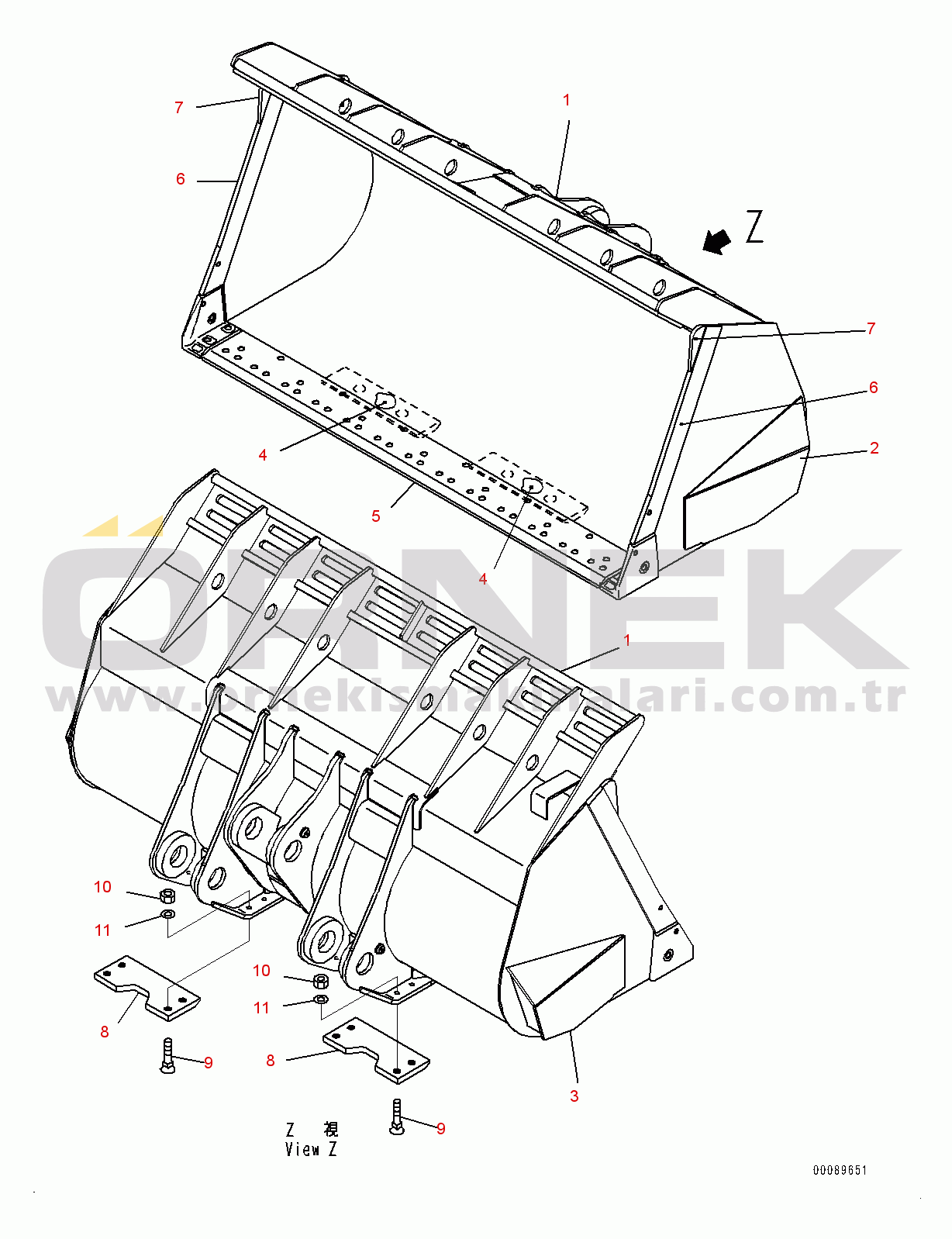 7
1
6
Z
7
6
2
4
5
4
ÖRNEK
www.ornekismakinalari.com.tr
1
10
11
10
11
8
9
8
3
9
Z 視
View Z
00089651