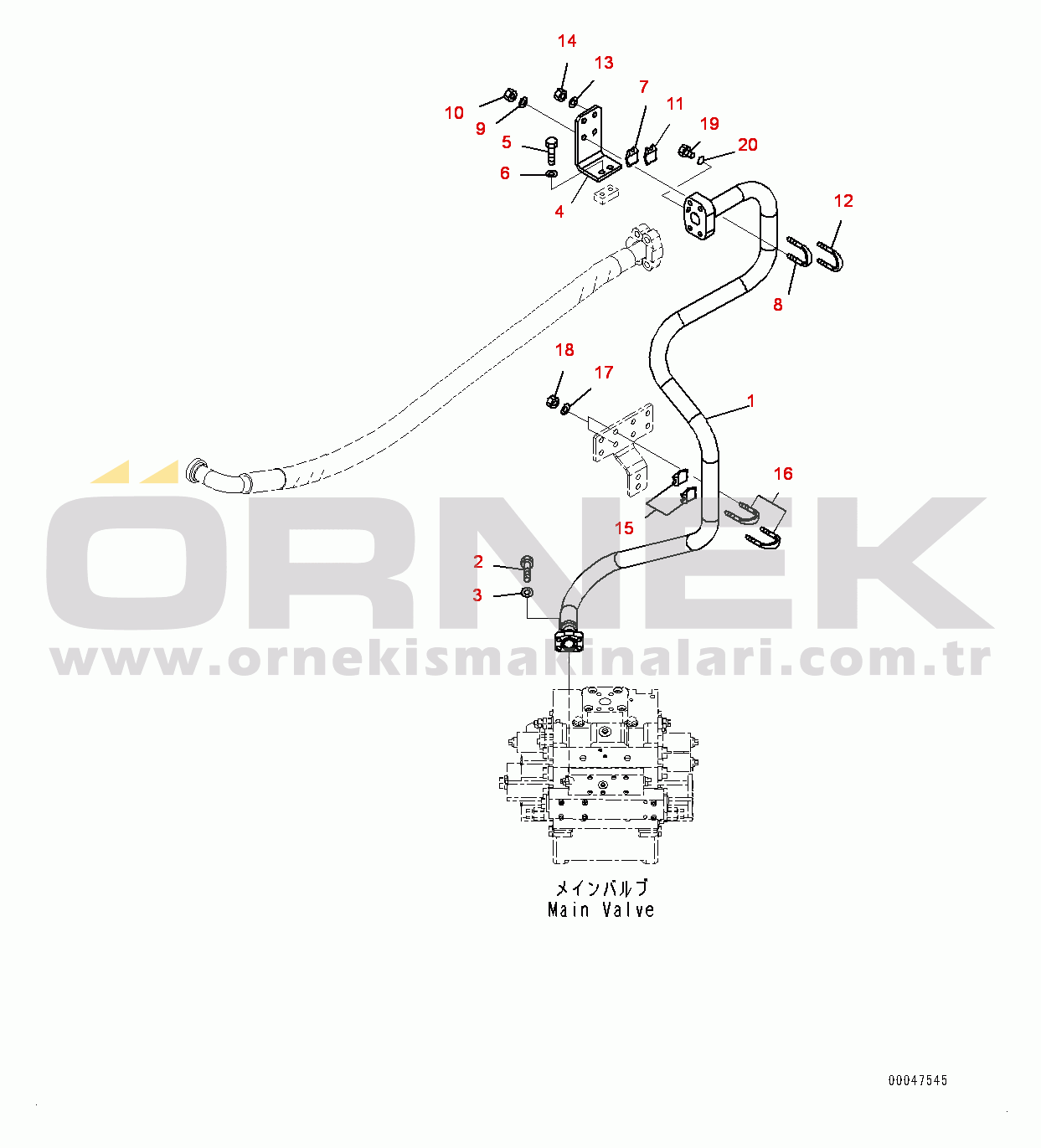 14
13
10
9
7
11
19
20
5
6
4
12
8
18
17
1
16
15
2
3
ÖRNEK
www.ornekismakinalari.com.tr
メインバルブ
Main Valve
00047545