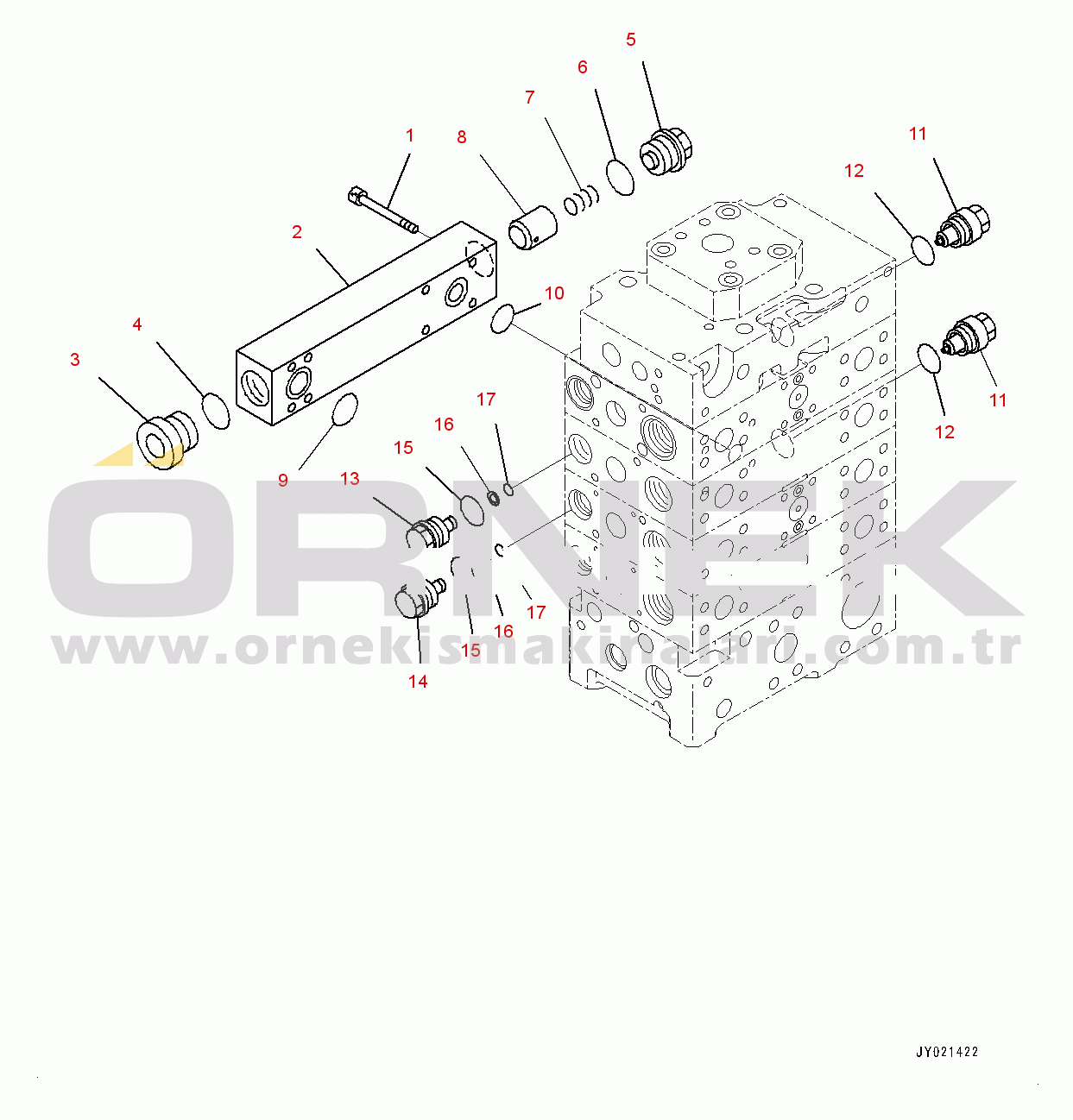 5
6
7
1
8
11
12
2
10
4
3
11
12
17
16
15
9
13
17
16
15
14
ÖRNEK
www.ornekismakinalari.com.tr
JY021422