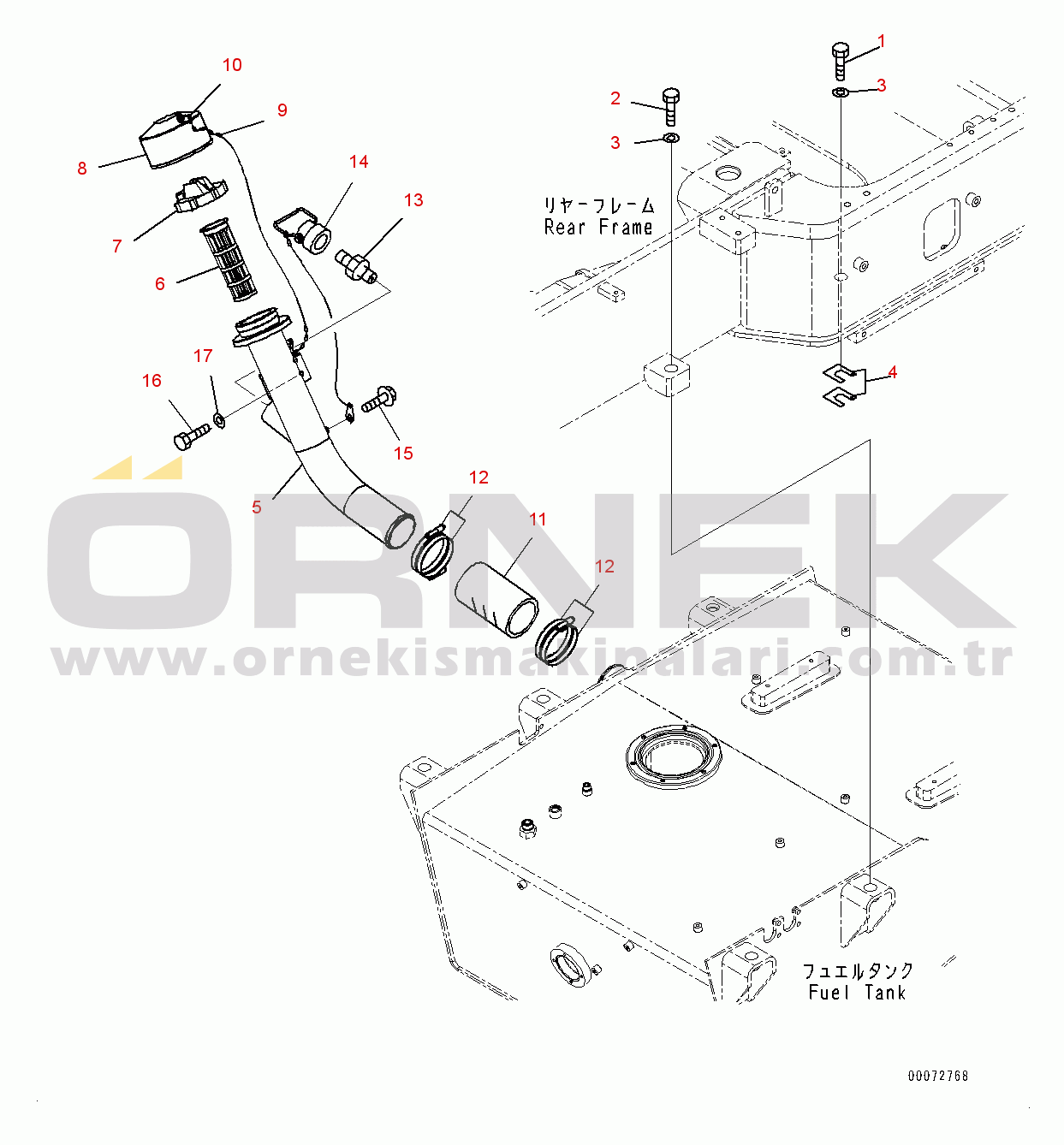 10
9
8
14
13
7
6
17
16
15
5
12
11
12
1
2
3
3
リヤーフレーム
Rear Frame
4
ÖRNEK
www.ornekismakinalari.com.tr
フュエルタンク
Fuel Tank
00072768