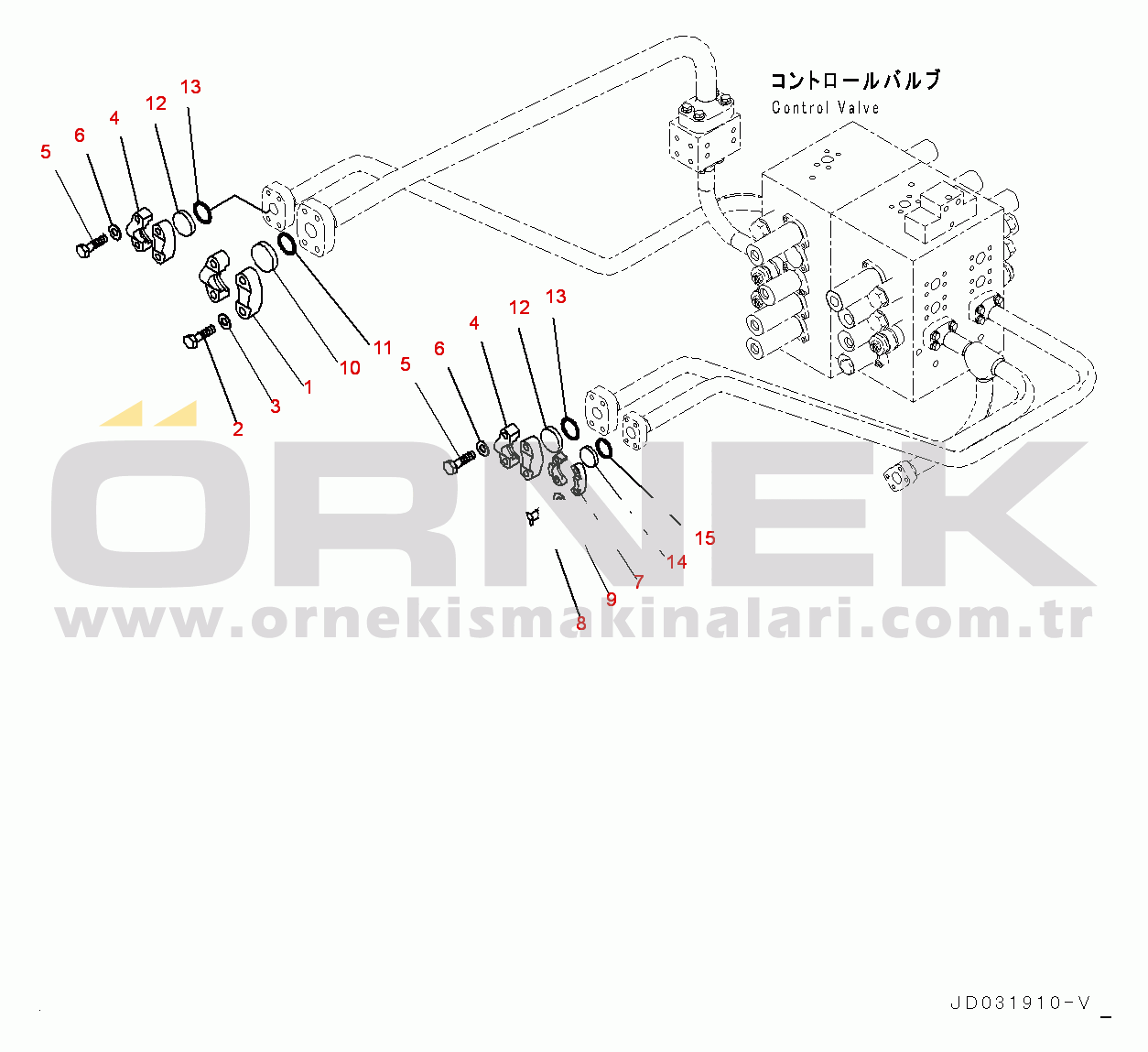 コントロールバルブ
Control Valve

13
12
4
6
5
11
10
1
3
2

13
12
4
6
5
15
14
7
9
8

ÖRNEK
www.ornekismakinalari.com.tr

JD031910-V