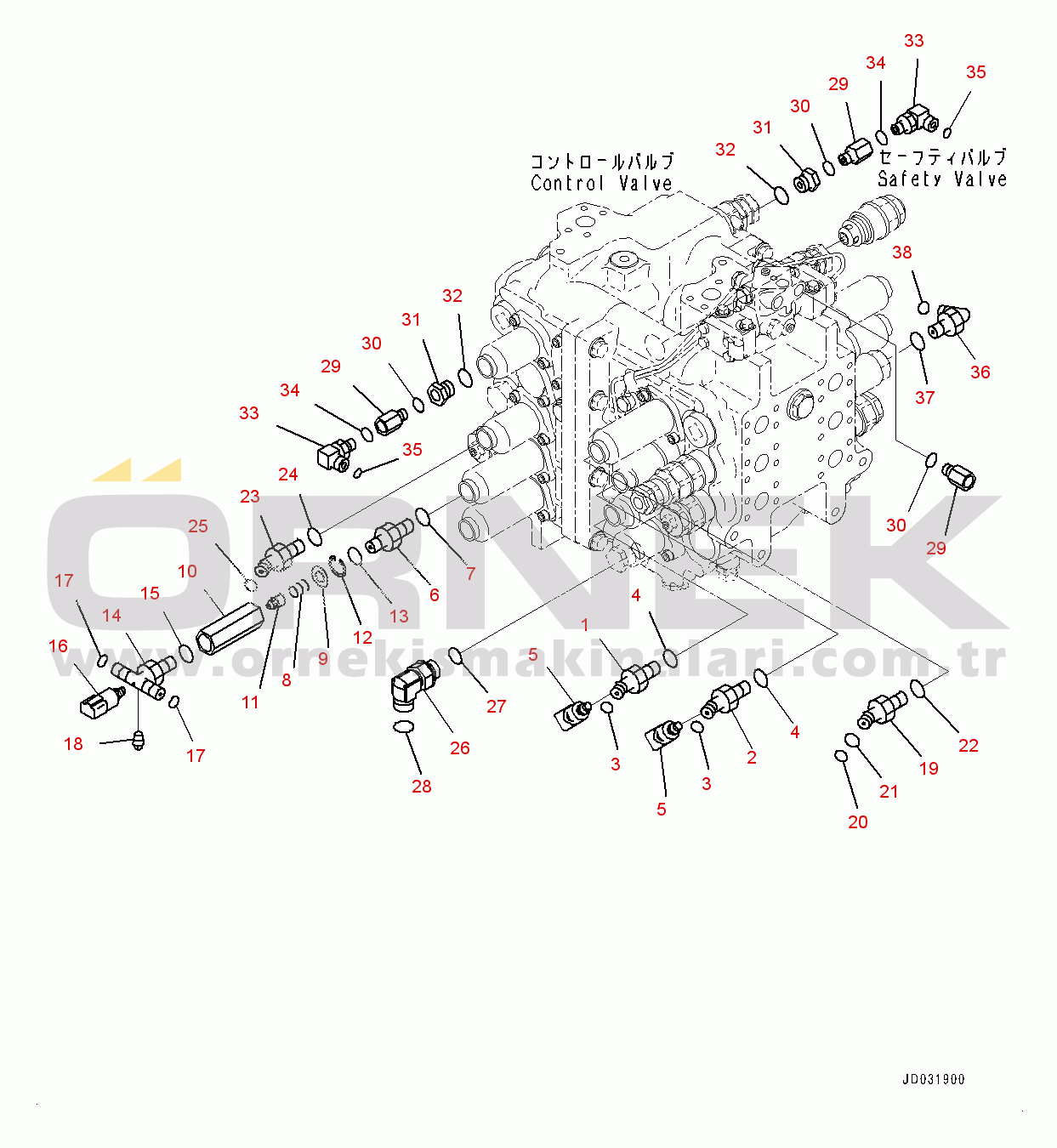 33
34
35
29
30
31
32
コントロールバルブ
Control Valve
セーフティバルブ
Safety Valve
38
36
37
32
31
30
29
34
33
35
24
23
25
10
17
15
14
16
18
17
11
8
9
12
13
6
7
30
29
4
1
5
27
26
28
3
5
3
2
4
22
19
21
20
ÖRNEK
www.ornekismakinalari.com.tr
JD031900