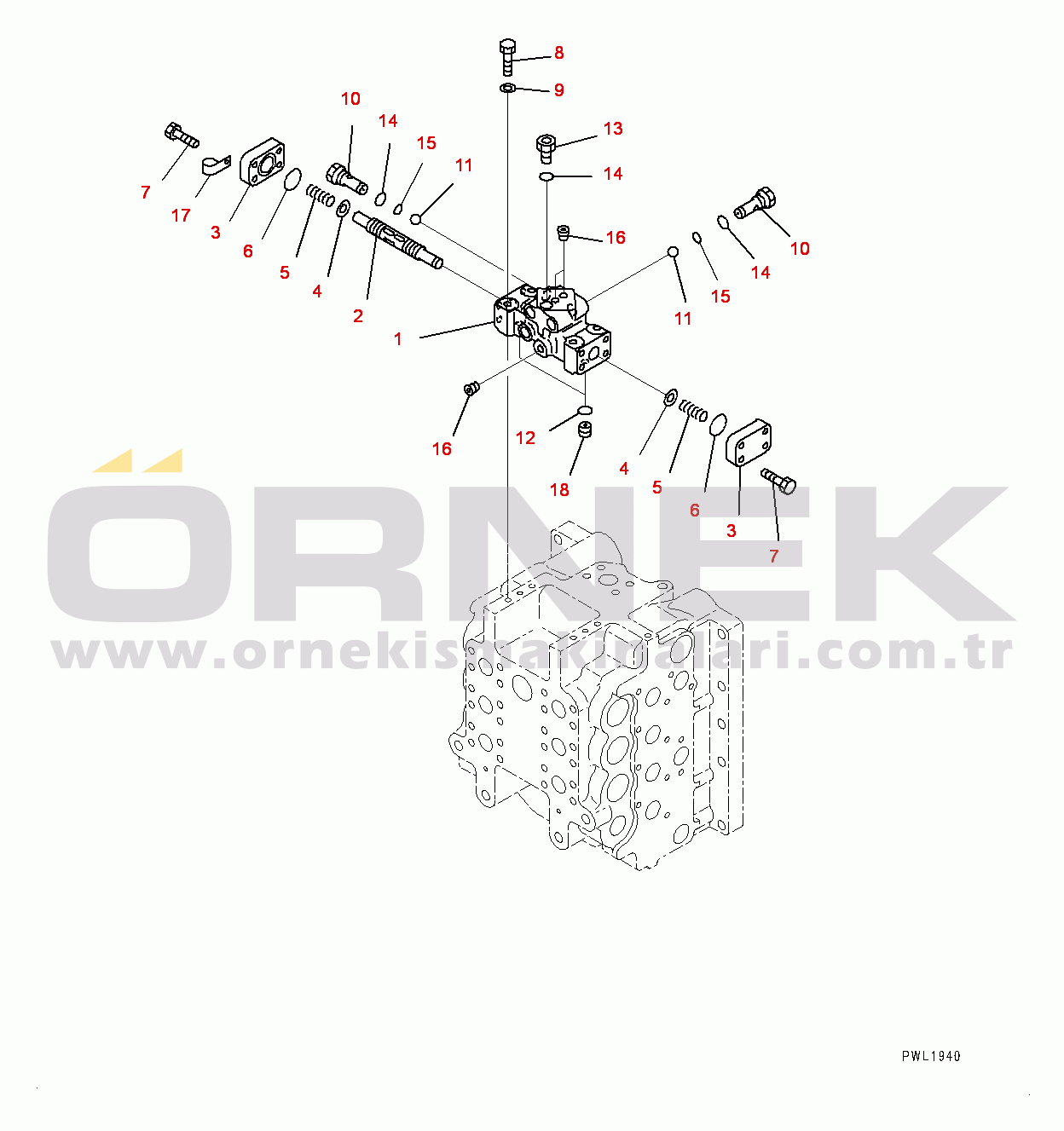 8
9
10
14
15
11
13
14
7
17
3
6
5
4
2
1
16
10
14
15
11
16
12
18
4
5
6
3
7
ÖRNEK
www.ornekismakinalari.com.tr
PWL1940