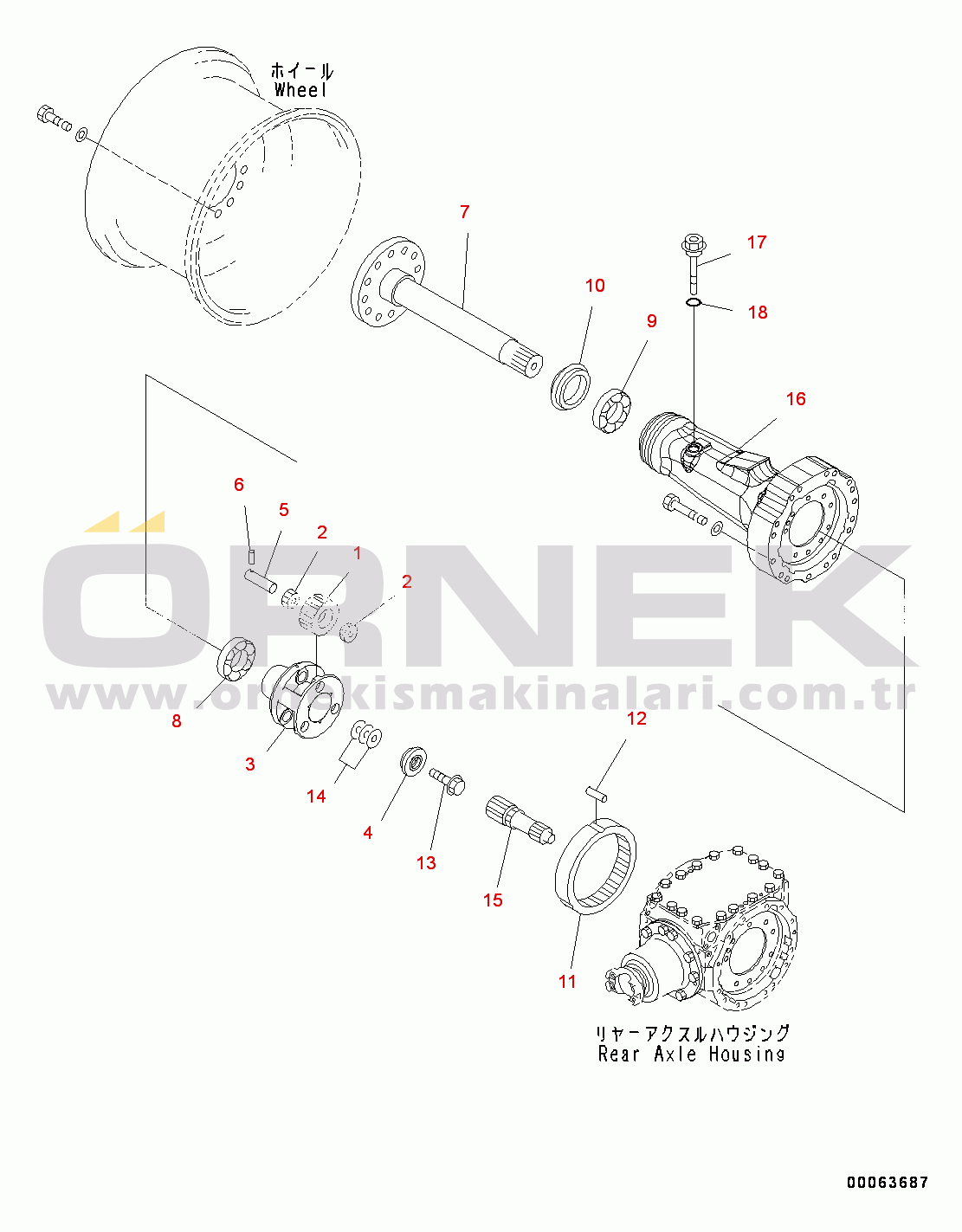 ホイール
Wheel

7
17
10
18
9
16
6
5
2
1
2

ÖRNEK
www.ornekismakinalari.com.tr

8
3
14
4
13
12
15
11

リヤーアクスルハウジング
Rear Axle Housing

00063687