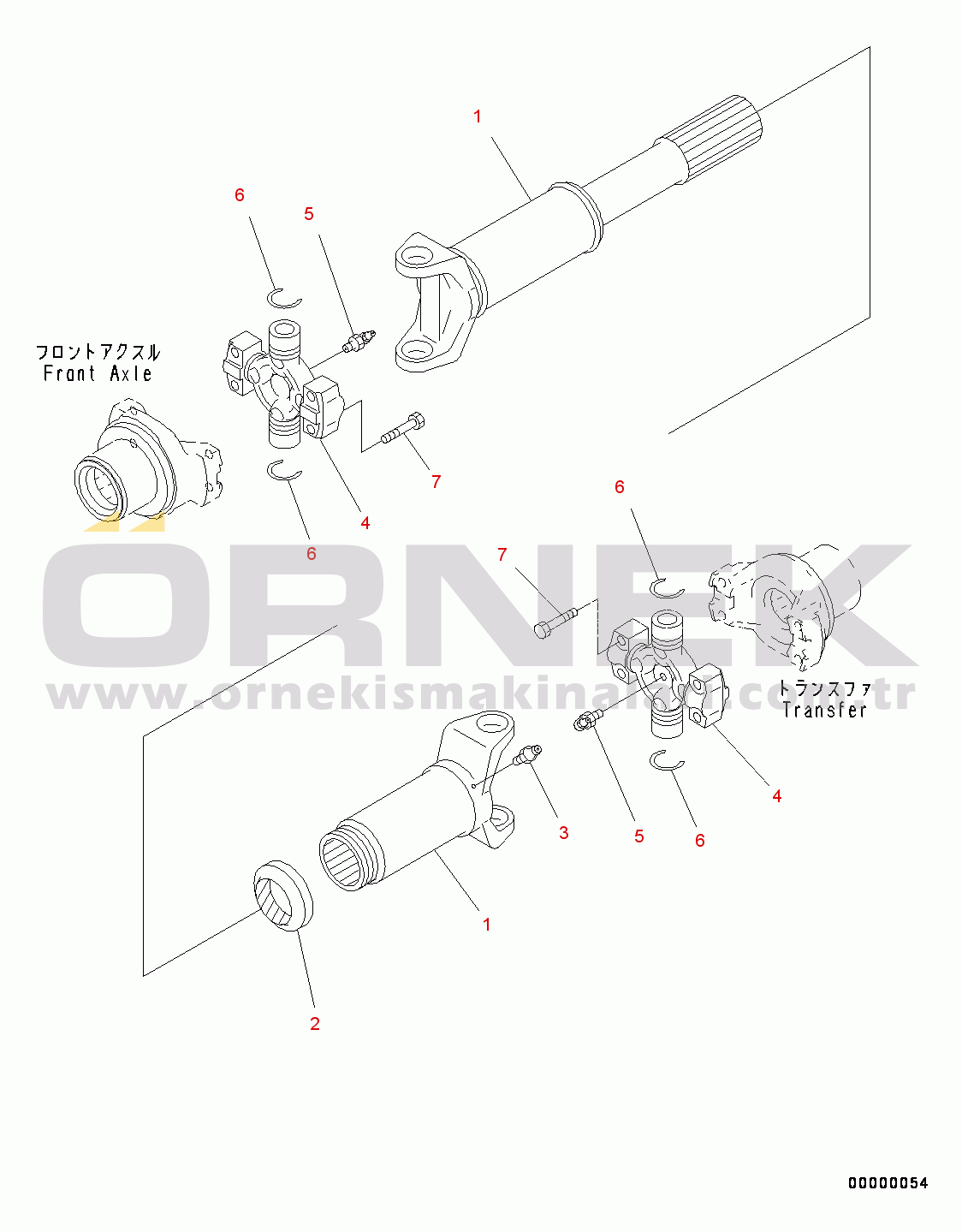 1

6

5

フロントアクスル
Front Axle

7

4

6

6

7

ÖRNEK
www.ornekismakinalari.com.tr

トランスファ
Transfer

4

3

5

6

1

2

00000054