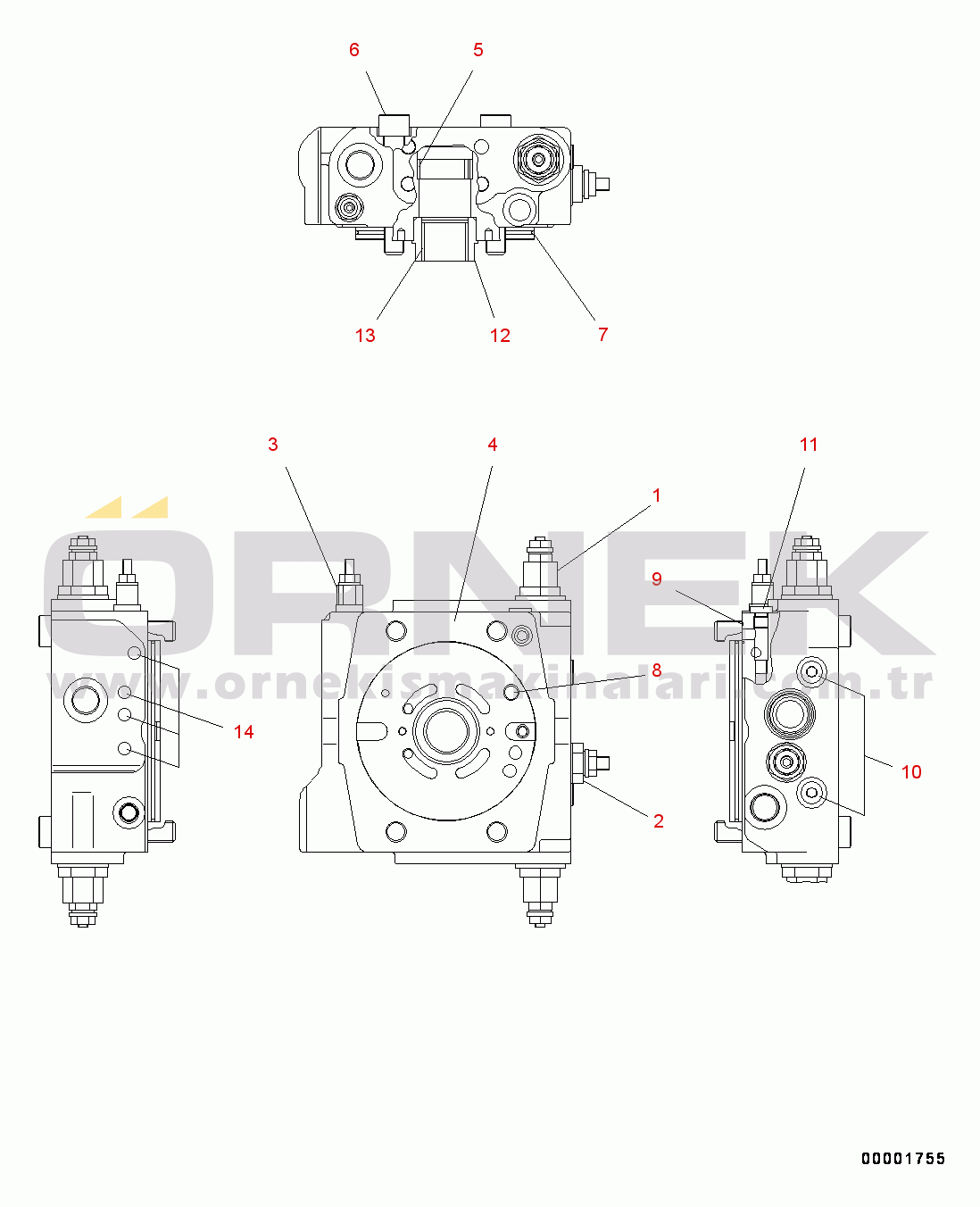 6
5
13
12
7
3
4
11
1
9
8
14
10
2
ÖRNEK
www.ornekismakinalari.com.tr
00001755