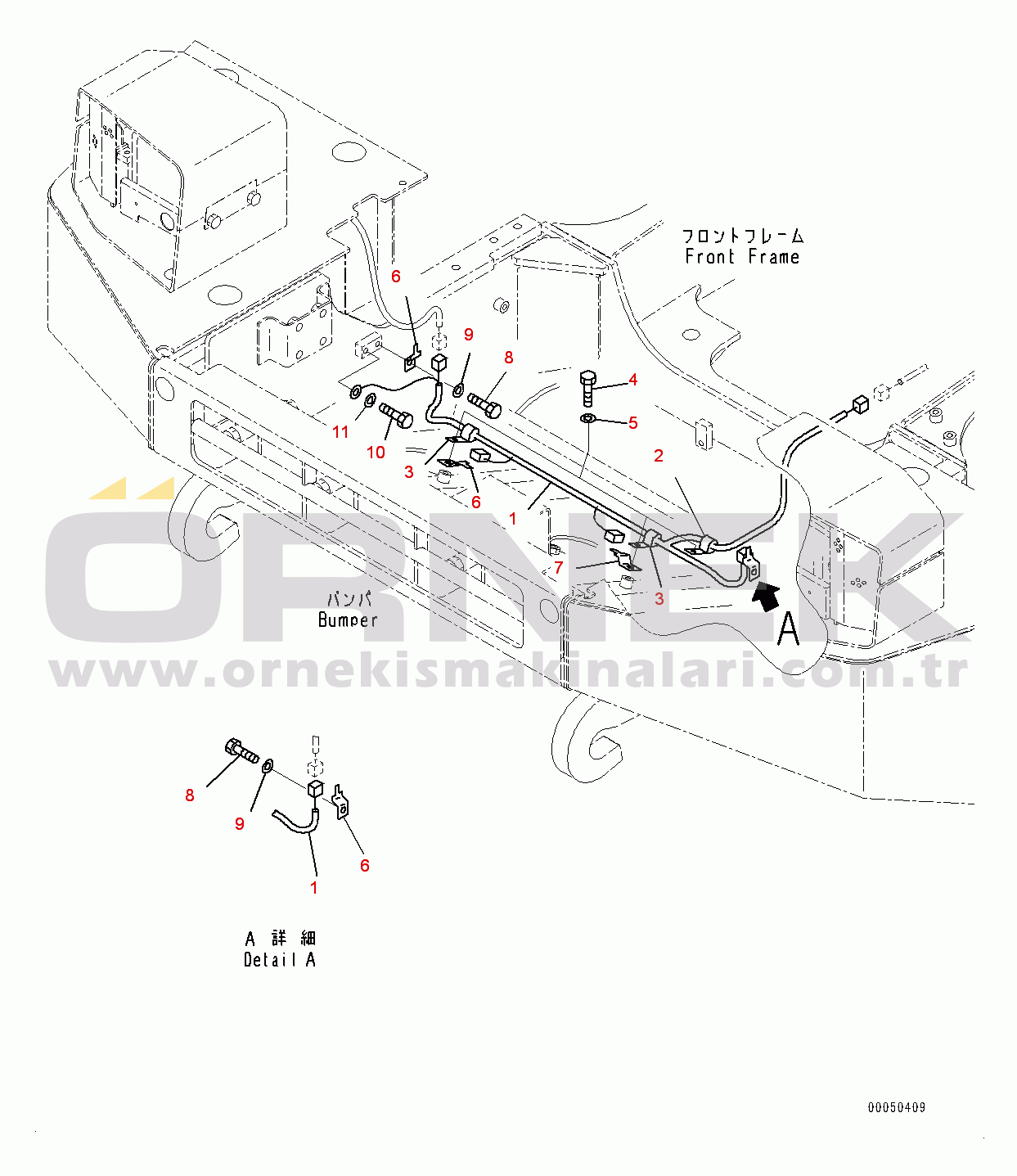 フロントフレーム
Front Frame

6
9
8
4
5
11
10
3
6
2
1
7
3
A

バンパ
Bumper

ÖRNEK
www.ornekismakinalari.com.tr

8
9
6
1

A 詳 細
Detail A

00050409