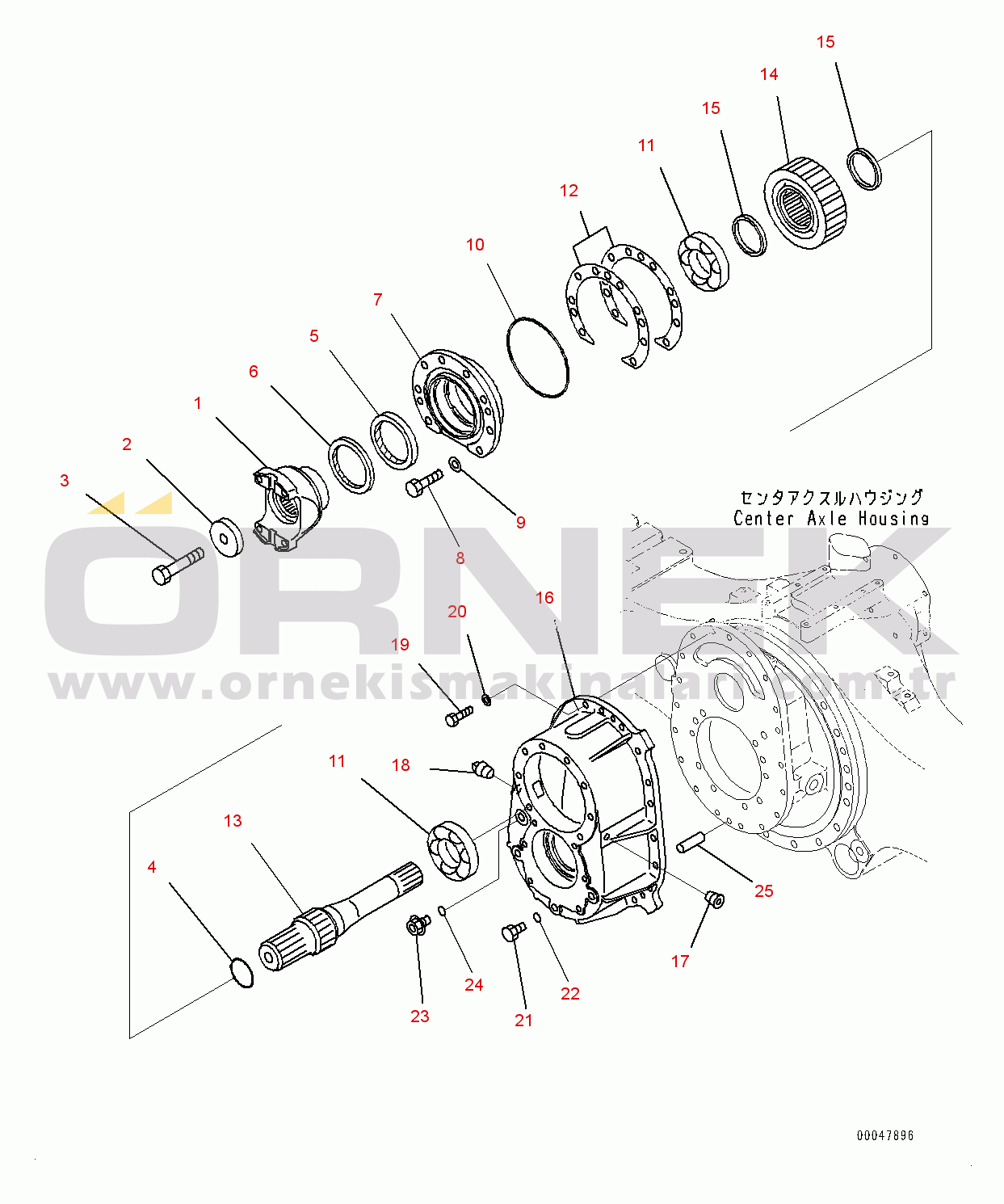 15
14
15
11
12
10
7
5
6
1
2
3
9
8
センタアクスルハウジング
Center Axle Housing
ORNEK
www.ornekismakinalari.com.tr
16
20
19
11
18
13
4
25
17
24
22
23
21
00047896