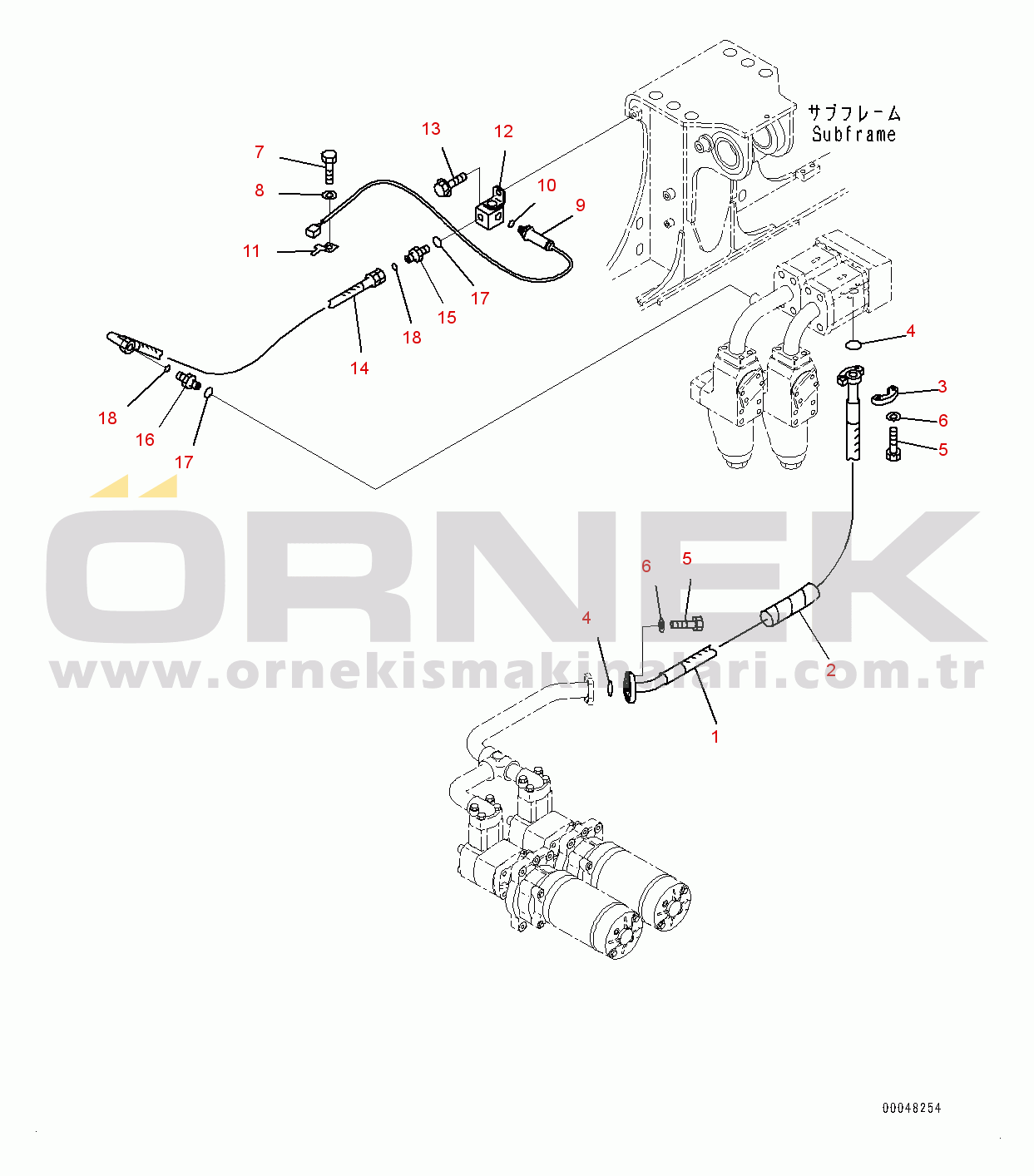 サブフレーム
Subframe

13
12
7
8
10
9
11
17
15
18
14
18
16
17
4
3
6
5

ÖRNEK
www.ornekismakinalari.com.tr

6
5
4
2
1

00048254