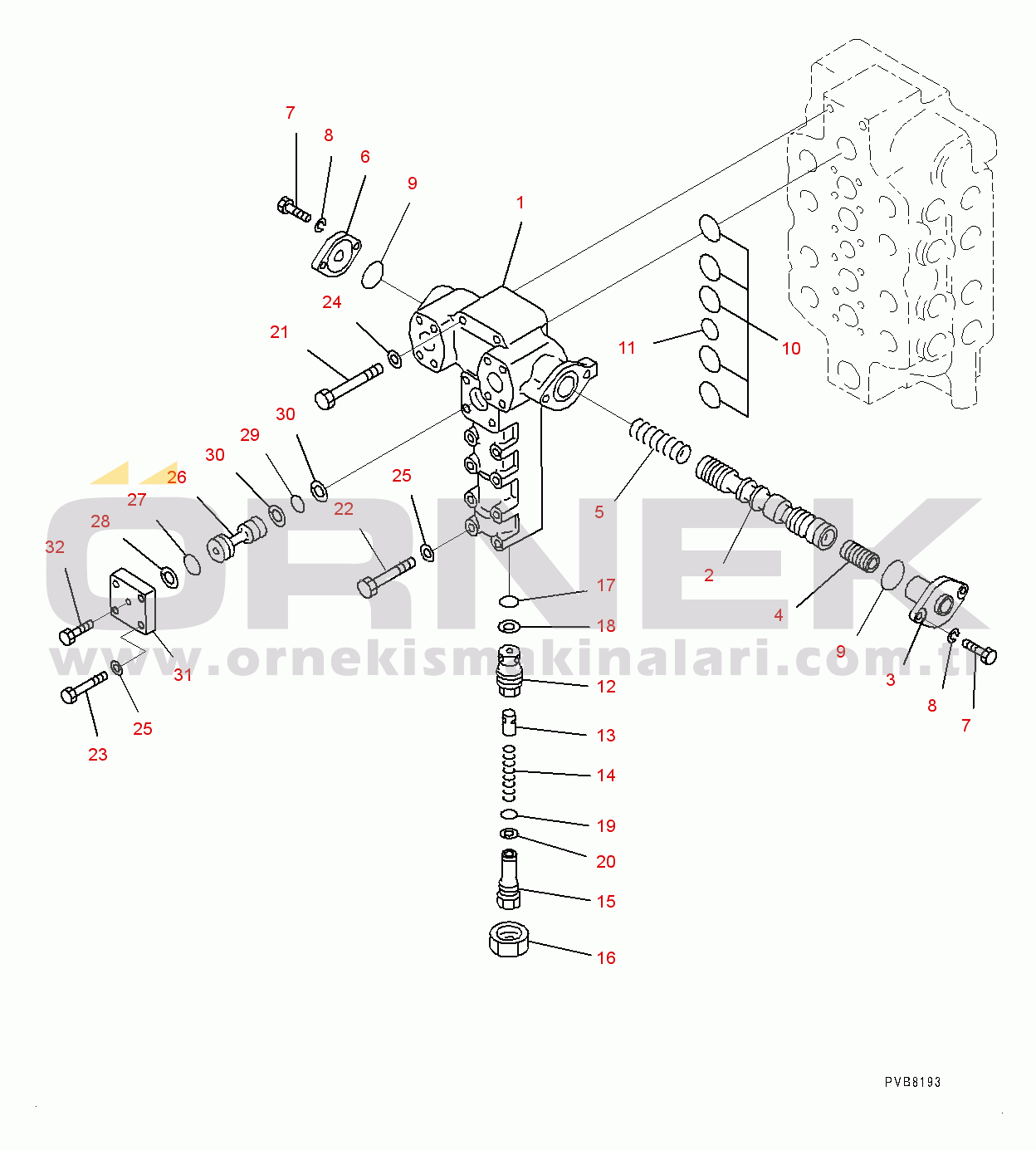 7
8
6
9
1
24
21
11
10
30
29
30
26
27
28
32
25
22
5
2
4
9
3
8
7
17
18
12
13
14
19
20
15
16
31
25
23
ÖRNEK
www.ornekismakinalari.com.tr
PVB8193