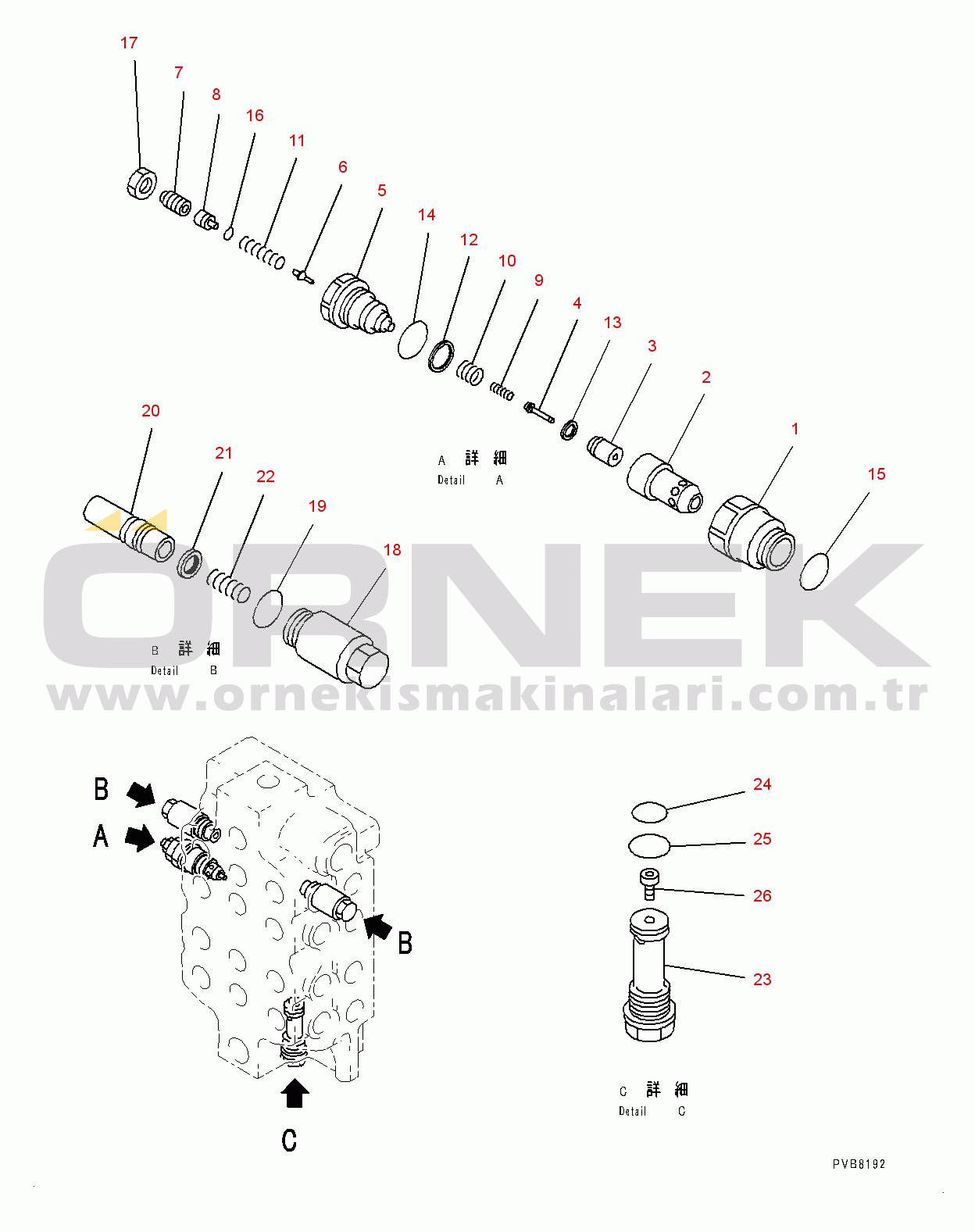 17
7
8
16
11
6
5
14
12
10
9
4
13
3
2
1
15

A 詳 細
Detail A

20
21
22
19
18

B 詳 細
Detail B

ORNEK
www.ornekismakinalari.com.tr

B
A
B
C

24
25
26
23

C 詳 細
Detail C

PVB8192