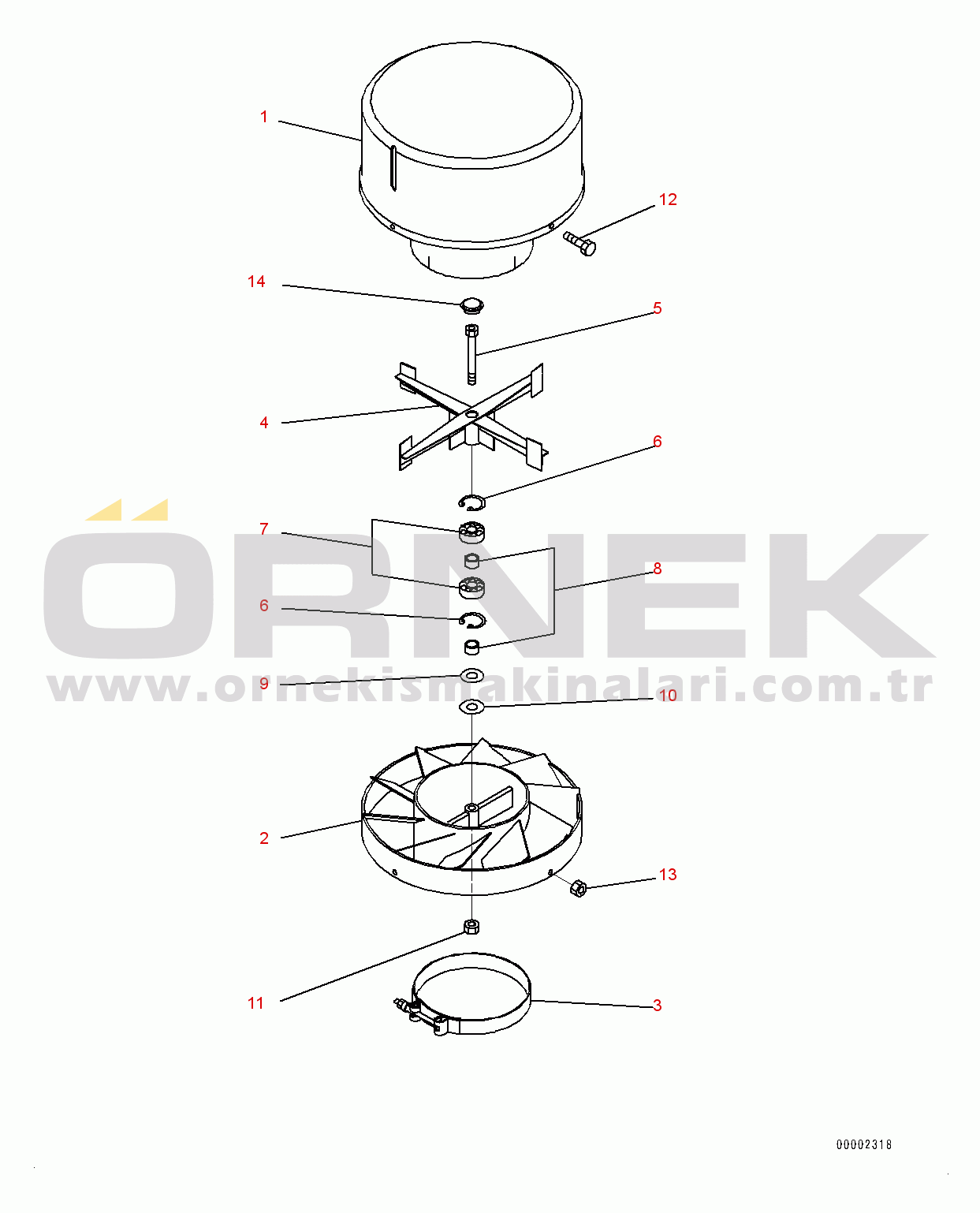 1
12
14
5
4
6
7
8
6
9
10
2
13
11
3
ÖRNEK
www.ornekismakinalari.com.tr
00002318