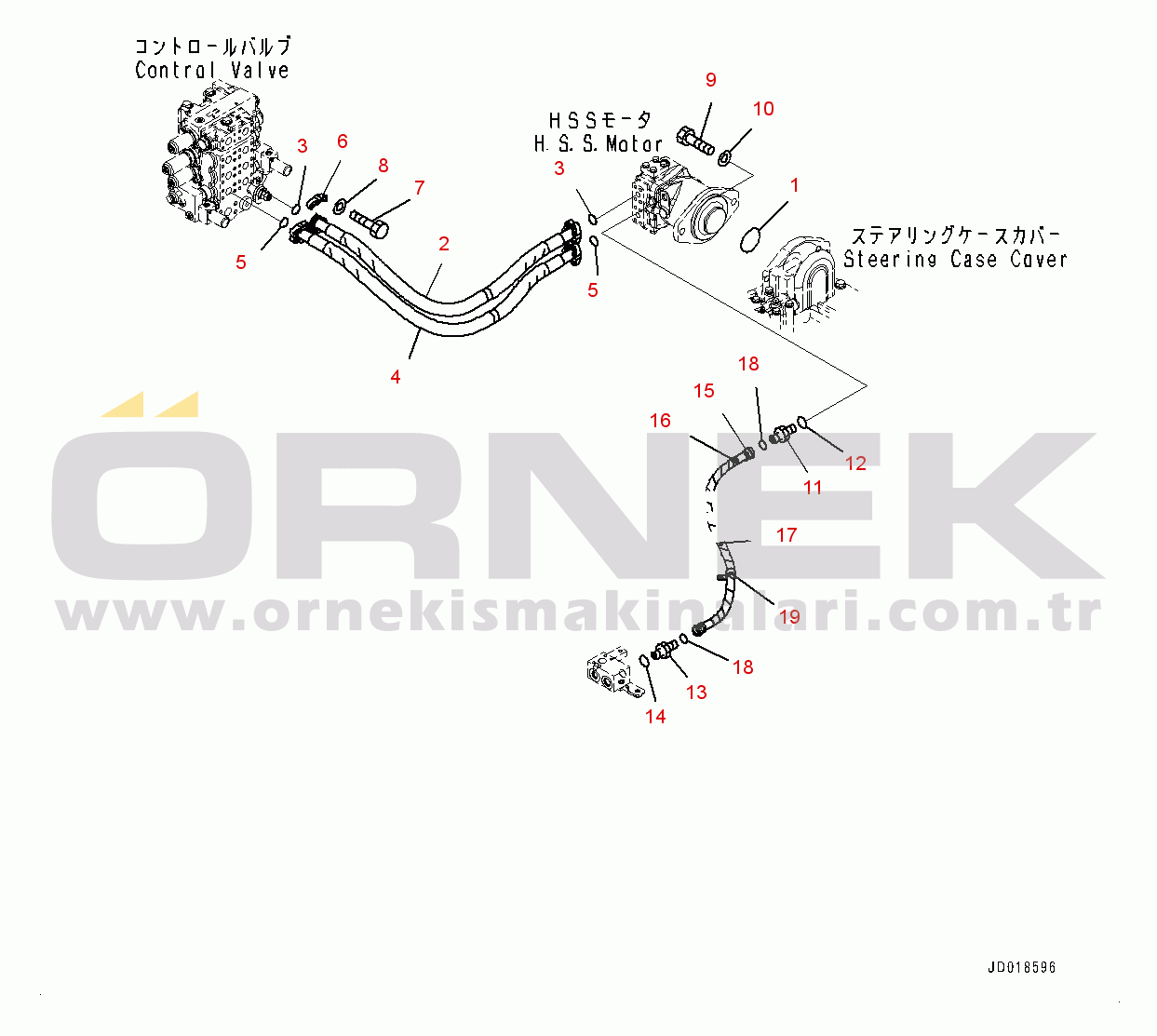 コントロールバルブ
Control Valve

HSSモータ
H. S. S. Motor

ステアリングケースカバー
Steering Case Cover

9
10
3
6
8
7
3
1
5
2
5
4
18
15
16
12
11
17
19
18
13
14

ÖRNEK
www.ornekismakinalari.com.tr

JD018596