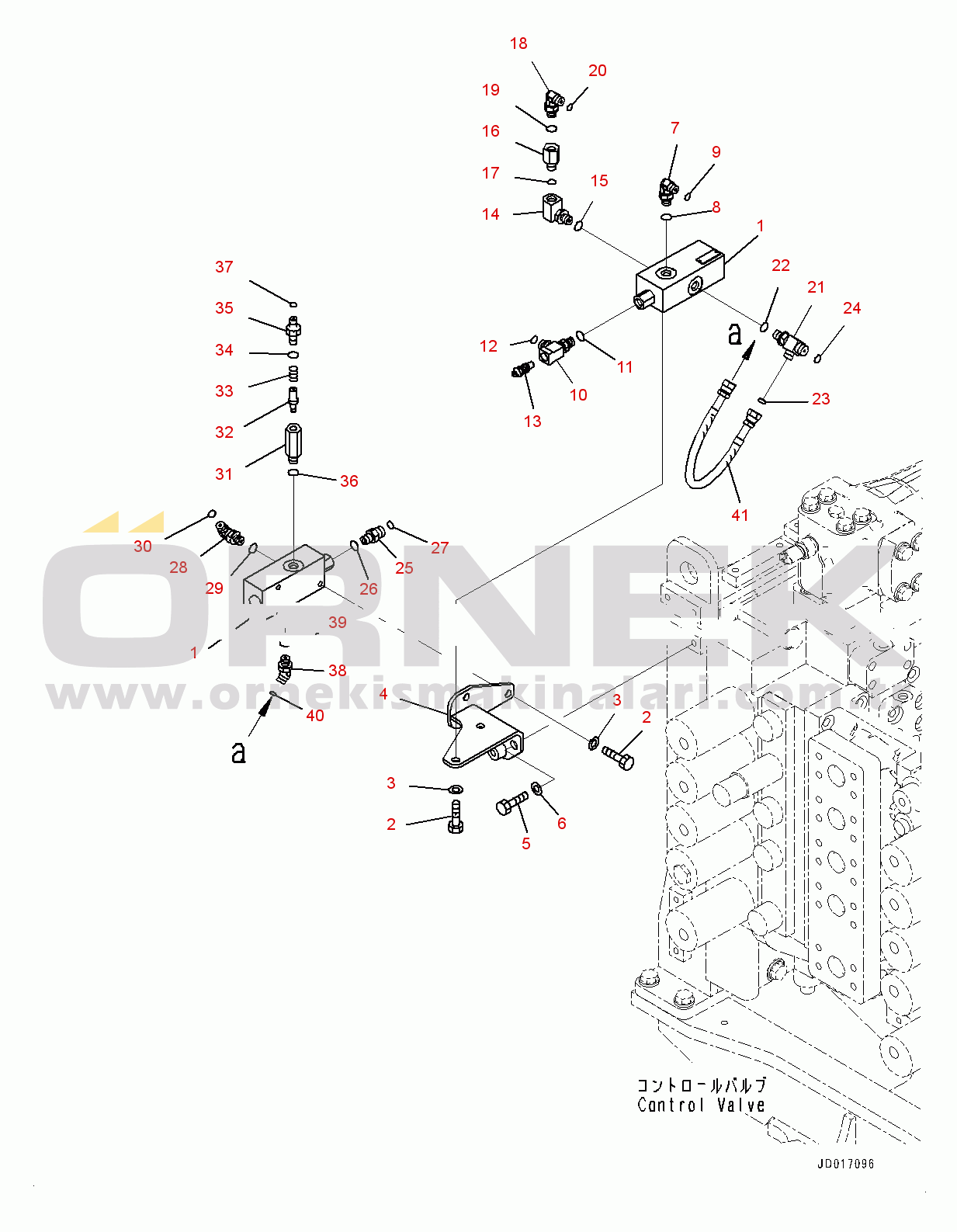 18
20
19
16
17
15
14
7
9
8
1
22
21
24
a
12
11
10
13
23
41
37
35
34
33
32
31
36
30
28
29
27
25
26
39
1
38
40
a
ÖRNEK
www.ornekismakinalari.com.tr
4
3
2
3
2
5
6
コントロールバルブ
Control Valve
JD017096