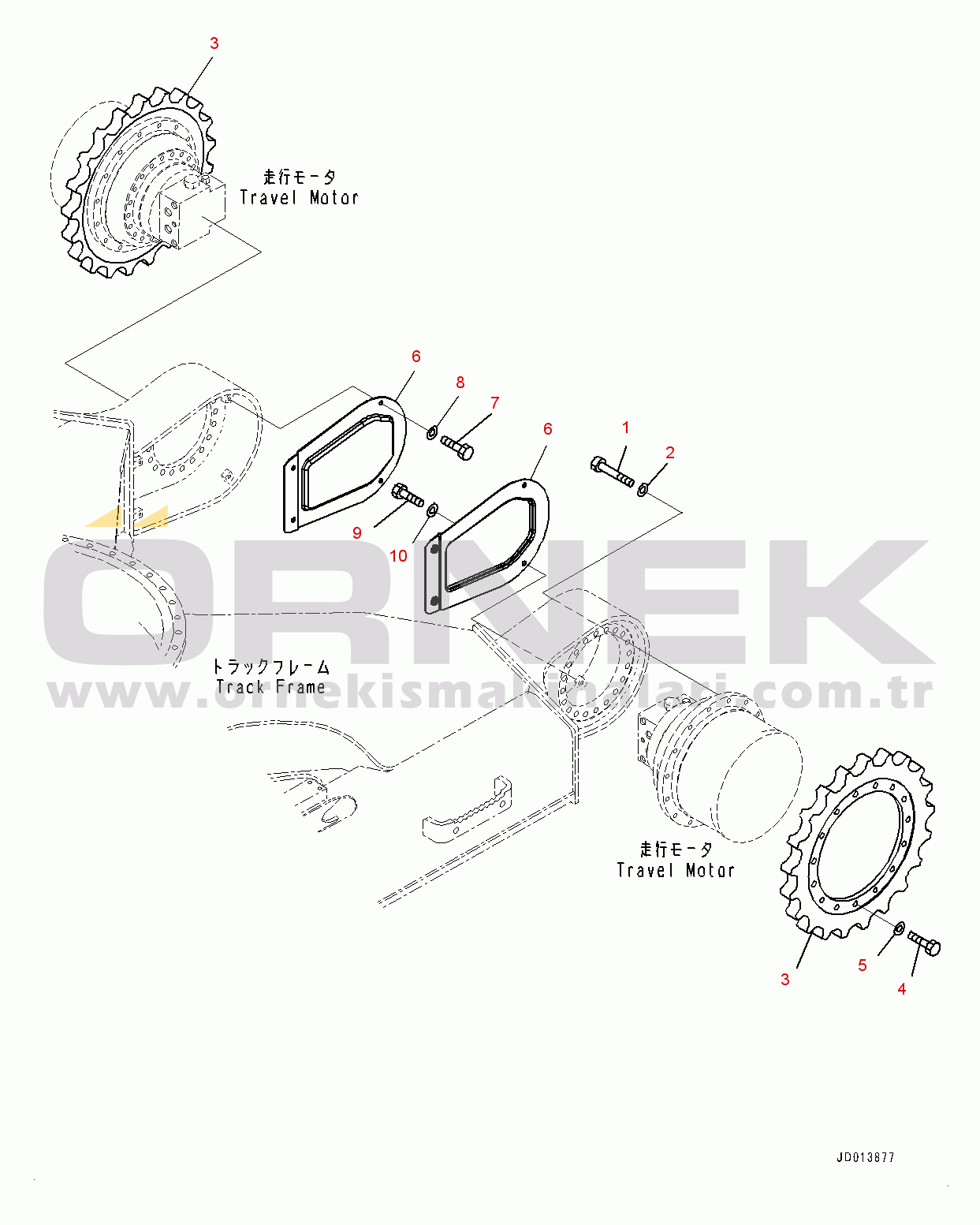 3

走行モータ
Travel Motor

6

8

7

6

1

2

9

10

ORNEK
www.ornekismakinalari.com.tr

トラックフレーム
Track Frame

走行モータ
Travel Motor

3

5

4

JD013877