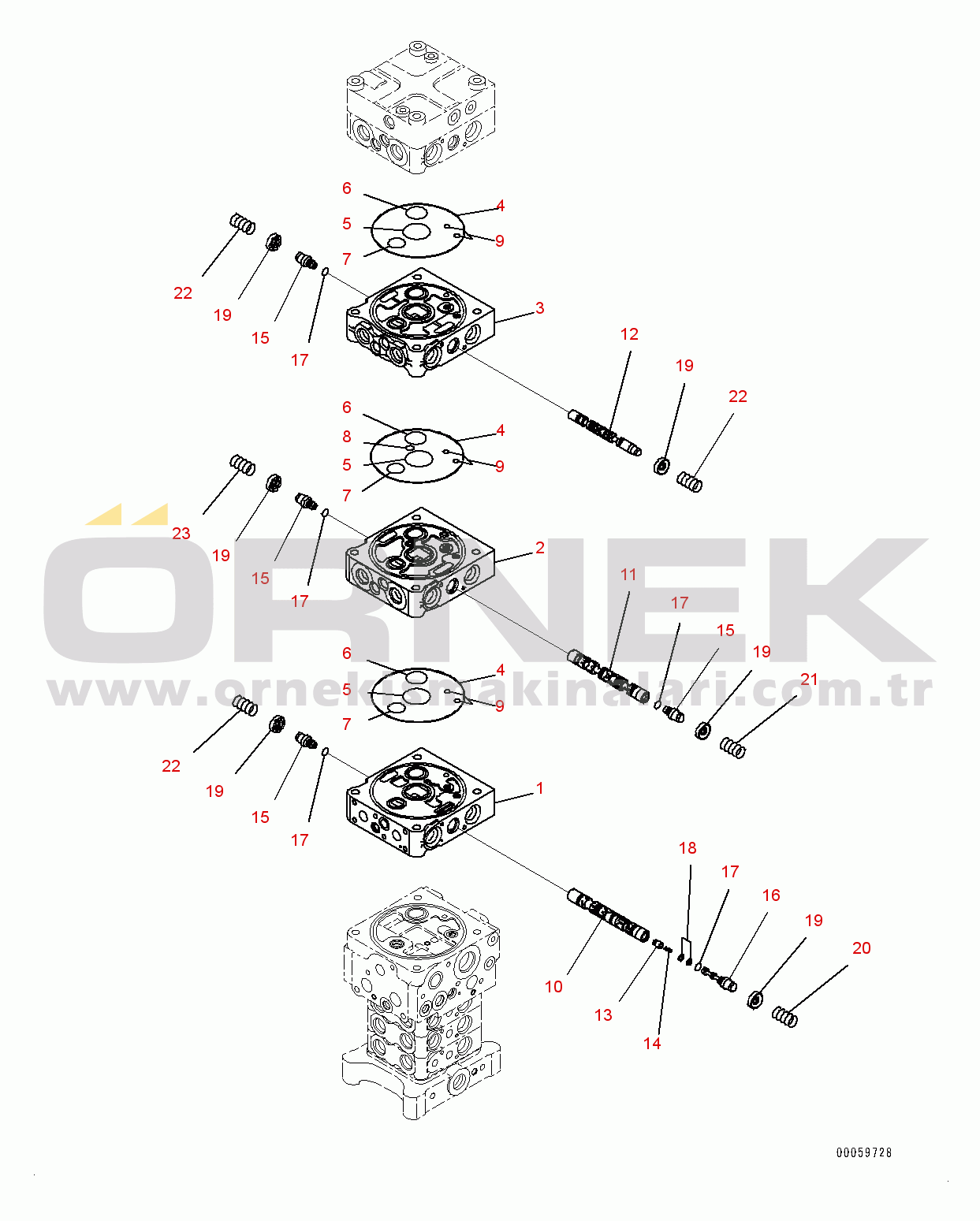 6
4
5
9
7
22
19
15
17
3
12
19
22
6
8
4
5
9
7
23
19
15
17
2
11
17
15
19
21
ÖRNEK
www.ornekismakinalari.com.tr
6
4
5
9
7
22
19
15
17
1
18
17
16
19
20
10
13
14
00059728