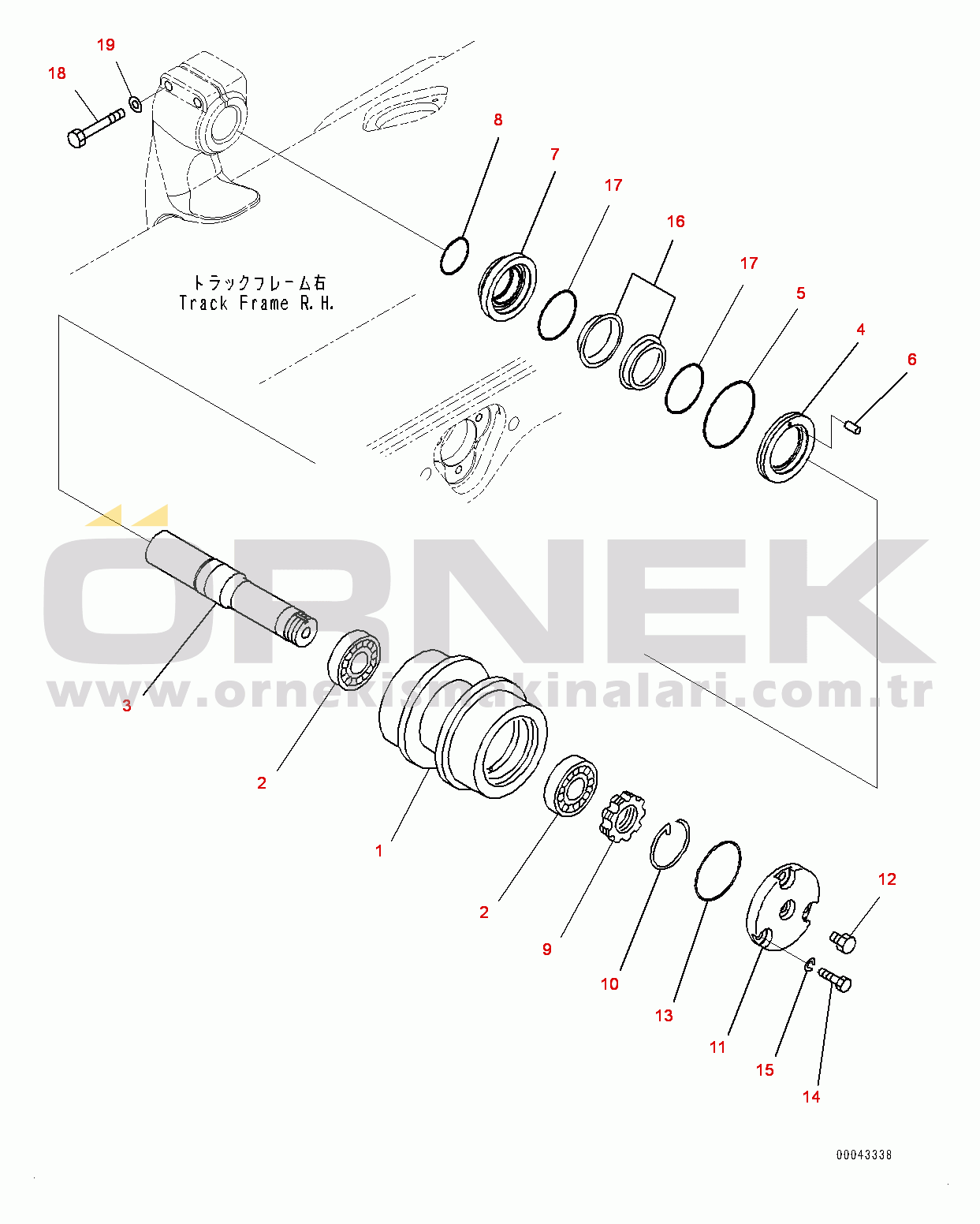 19
18
8
7
17
16
17
5
4
6
トラックフレーム右
Track Frame R.H.
ÖRNEK
www.ornekismakinalari.com.tr
3
2
1
2
9
10
13
11
15
14
12
00043338