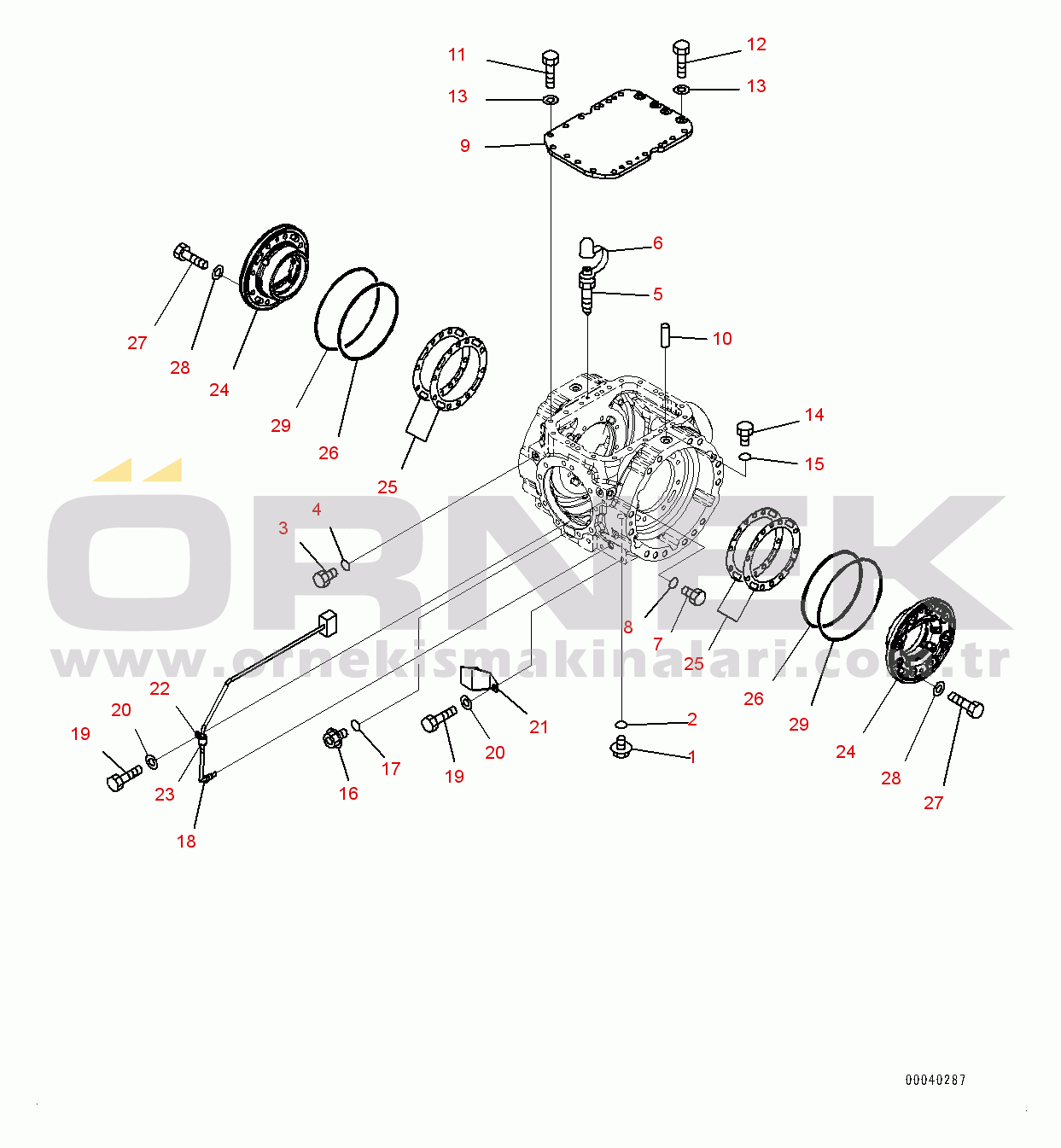 11
12
13
13
9
6
5
10
27
28
24
29
26
25
14
15
4
3
ÖRNEK
www.ornekismakinalari.com.tr
8
7
25
26
29
24
28
27
22
20
19
23
18
16
17
19
20
21
2
1
00040287