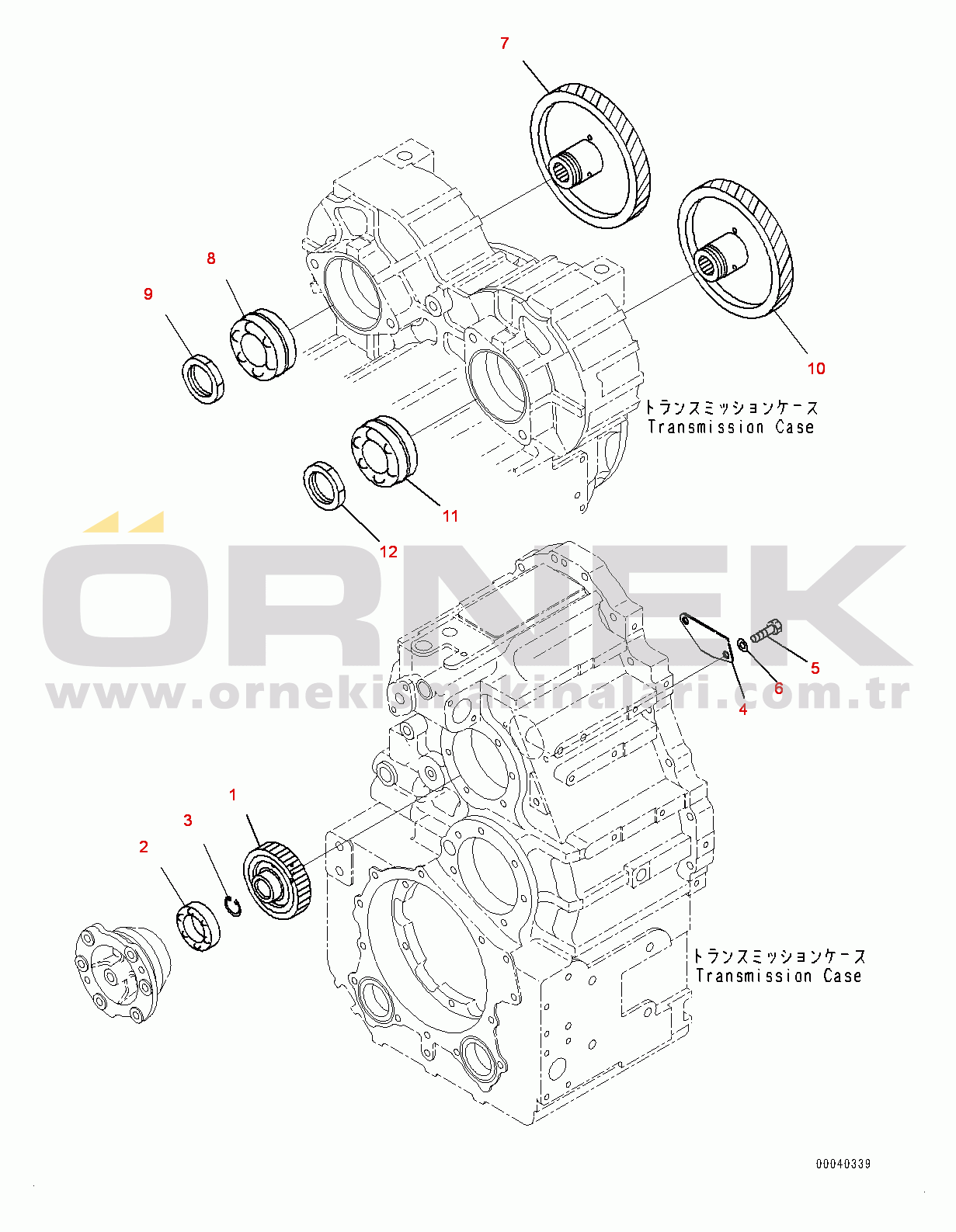 7

8

9

10

トランスミッションケース
Transmission Case

11

12

ÖRNEK
www.ornekismakinalari.com.tr

5

6

4

1

3

2

トランスミッションケース
Transmission Case

00040339