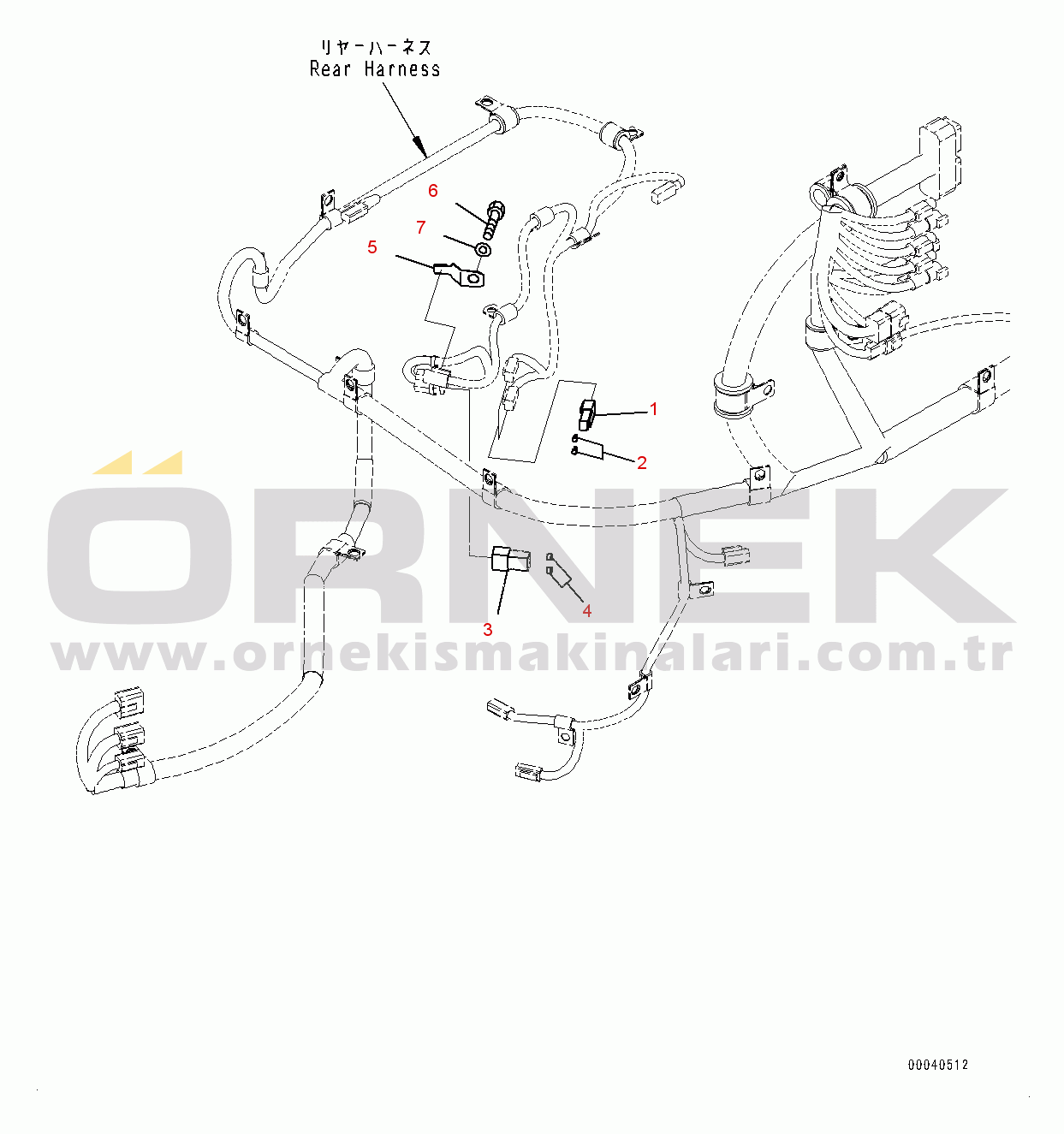 リヤーハーネス
Rear Harness

6
7
5
1
2
3
4

ÖRNEK
www.ornekismakinalari.com.tr

00040512