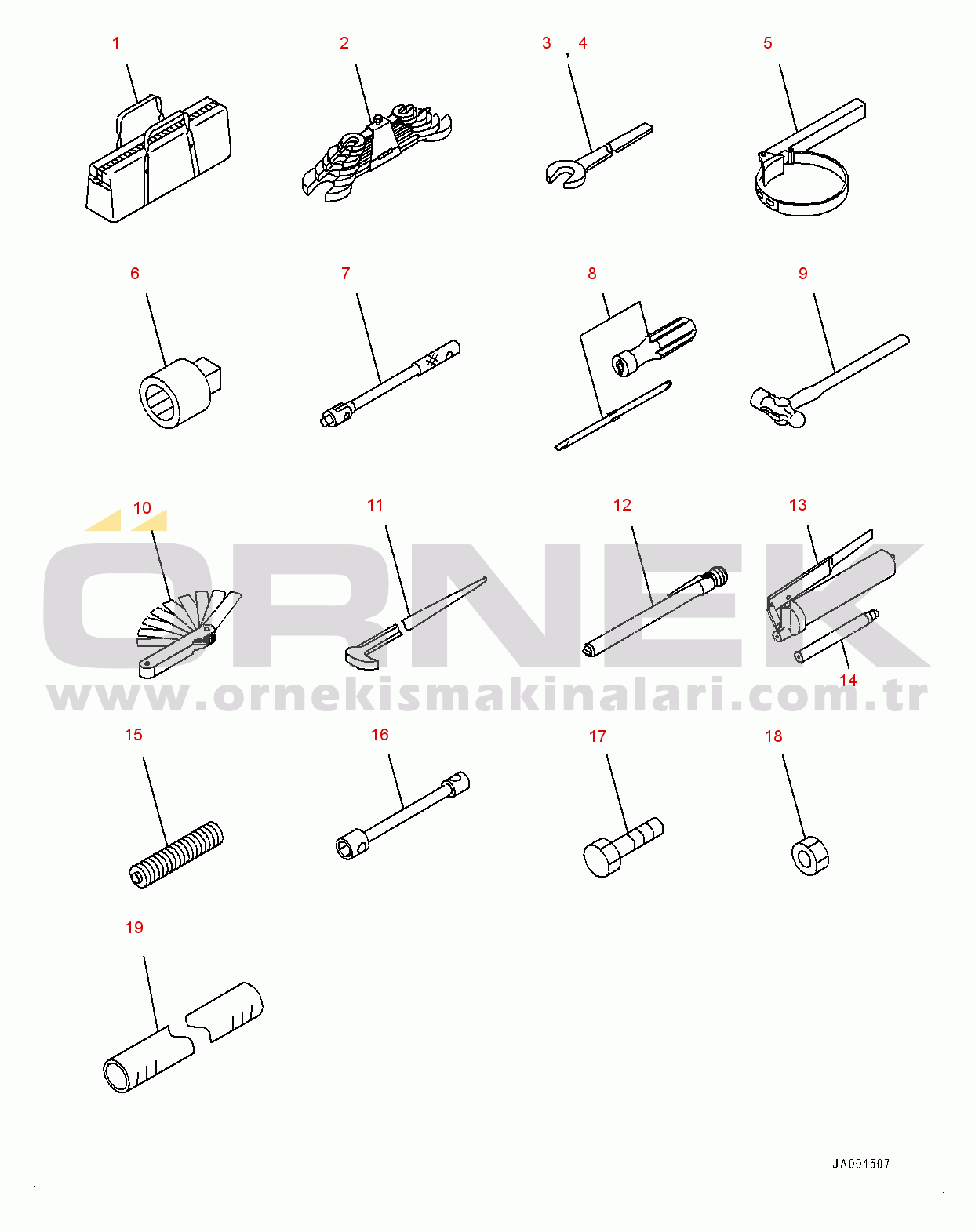 1

2

3 , 4

5

6

7

8

9

10

11

12

13

14

ÖRNEK

www.ornekismakinalari.com.tr

15

16

17

18

19

JA004507