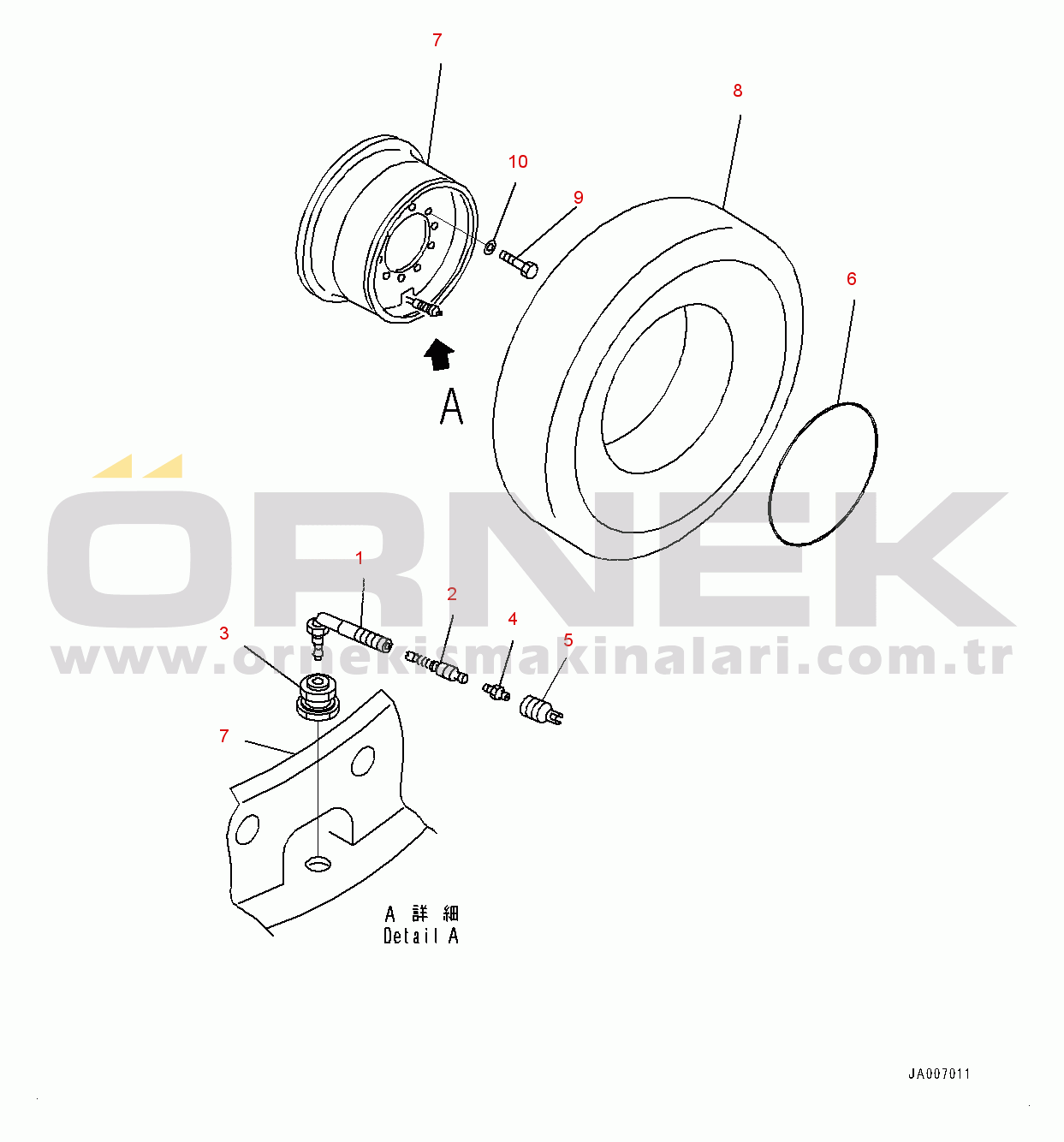 7

8

10

9

6

A

ÖRNEK

www.ornekismakinalari.com.tr

1

2

3

4

5

7

A 詳 細
Detail A

JA007011