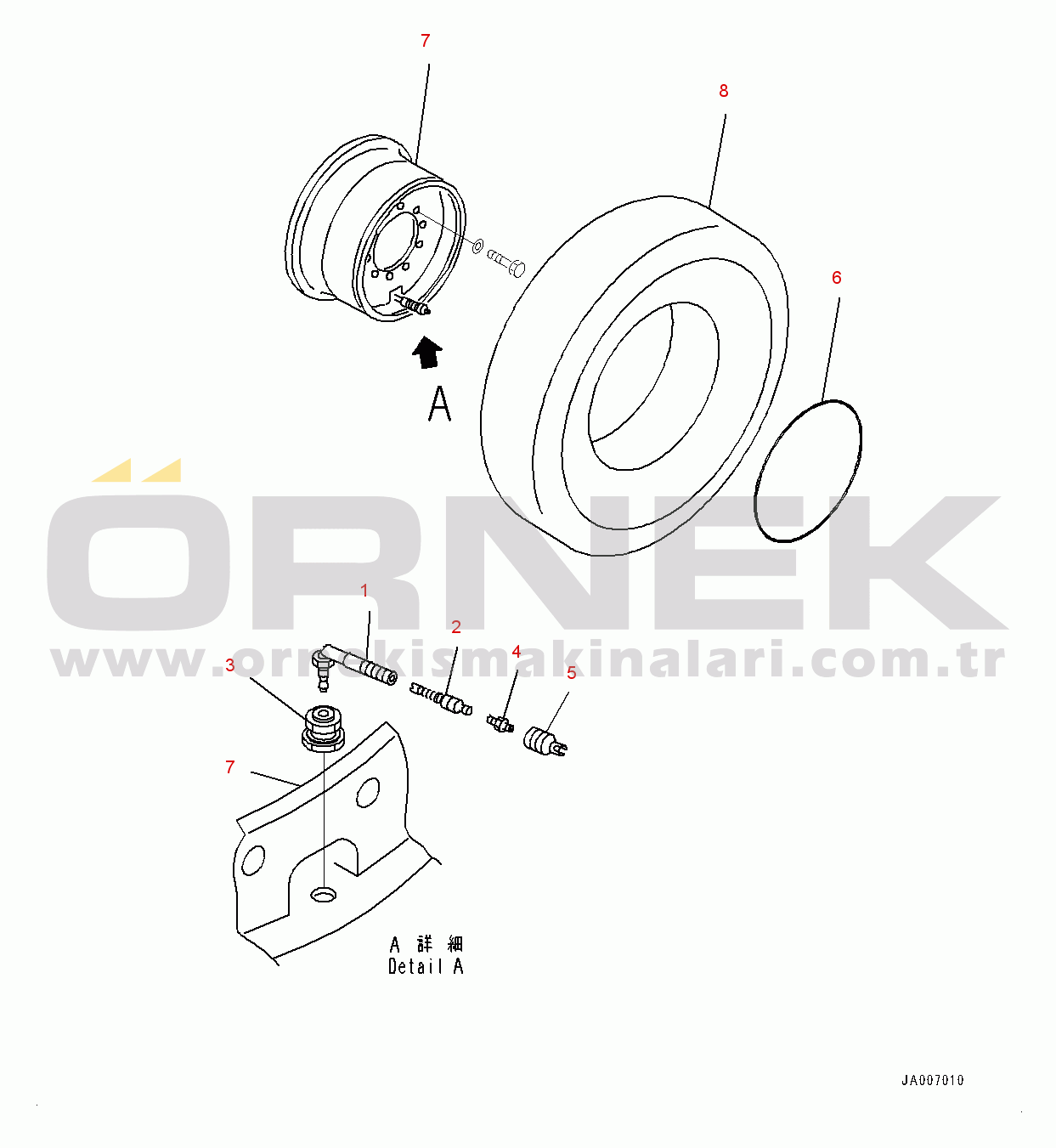 7
8
6
A
ÖRNEK
www.ornekismakinalari.com.tr
1
2
3
4
5
7
A 詳 細
Detail A
JA007010