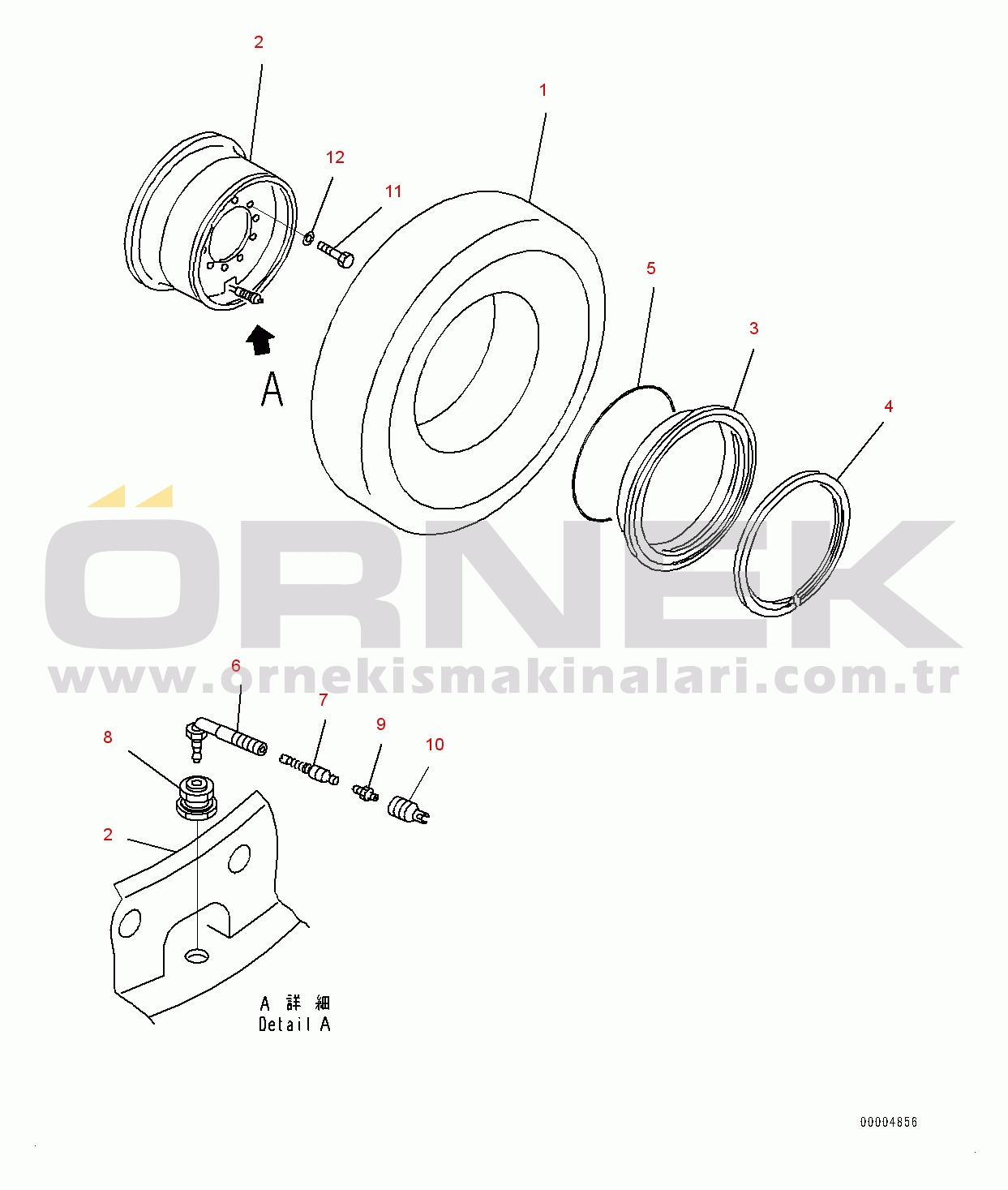 2

1

12

11

5

3

4

A

ÖRNEK

www.ornekismakinalari.com.tr

6

7

8

9

10

2

A 詳 細
Detail A

00004856