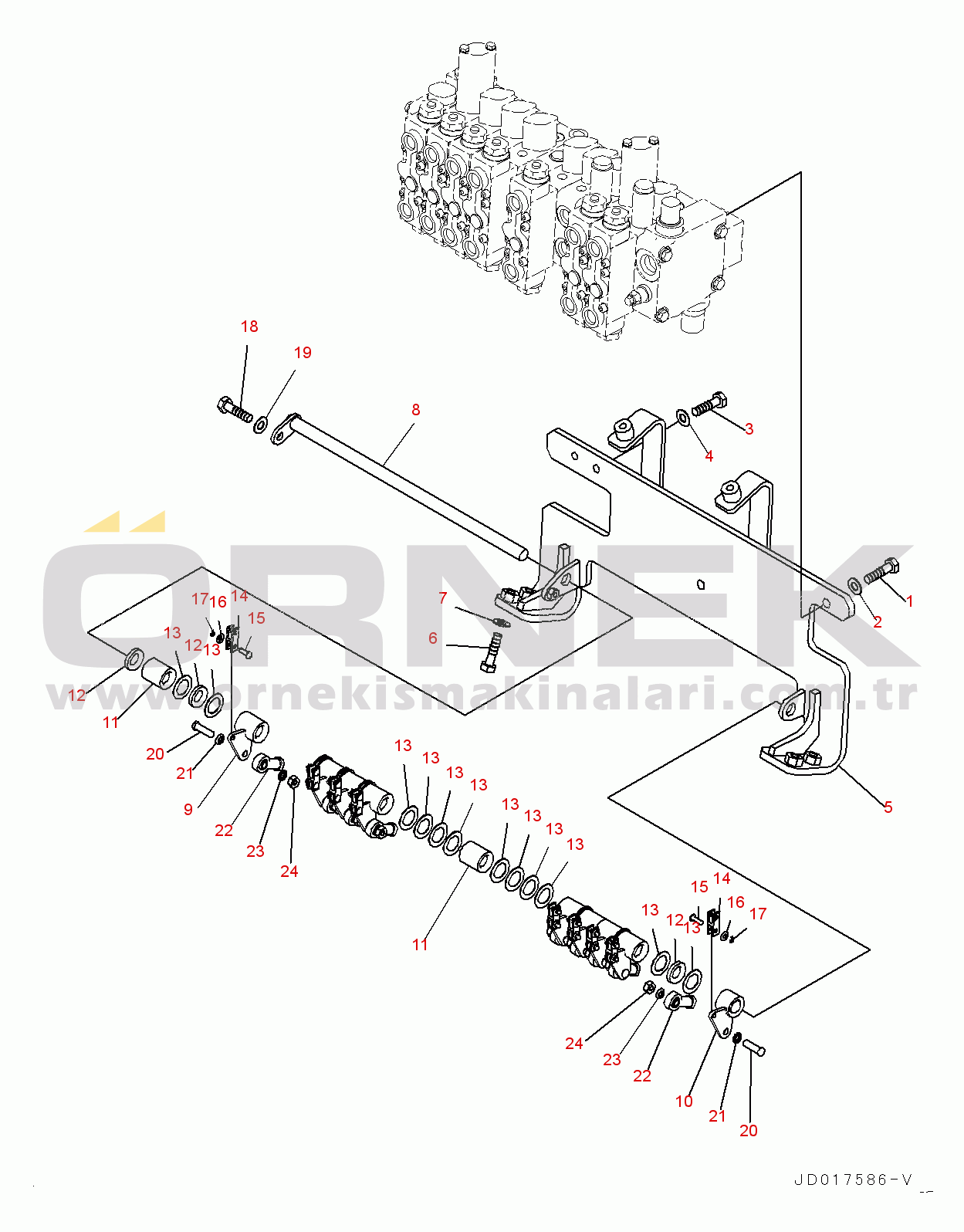 18
19
8
3
4
1
2
7
6
17
16
14
15
13
12
13
12
11
20
21
9
22
23
24
13
13
13
13
13
13
13
13
11
5
15
14
16
17
13
12
13
24
23
22
10
21
20
ÖRNEK
www.ornekismakinalari.com.tr
JD017586-V