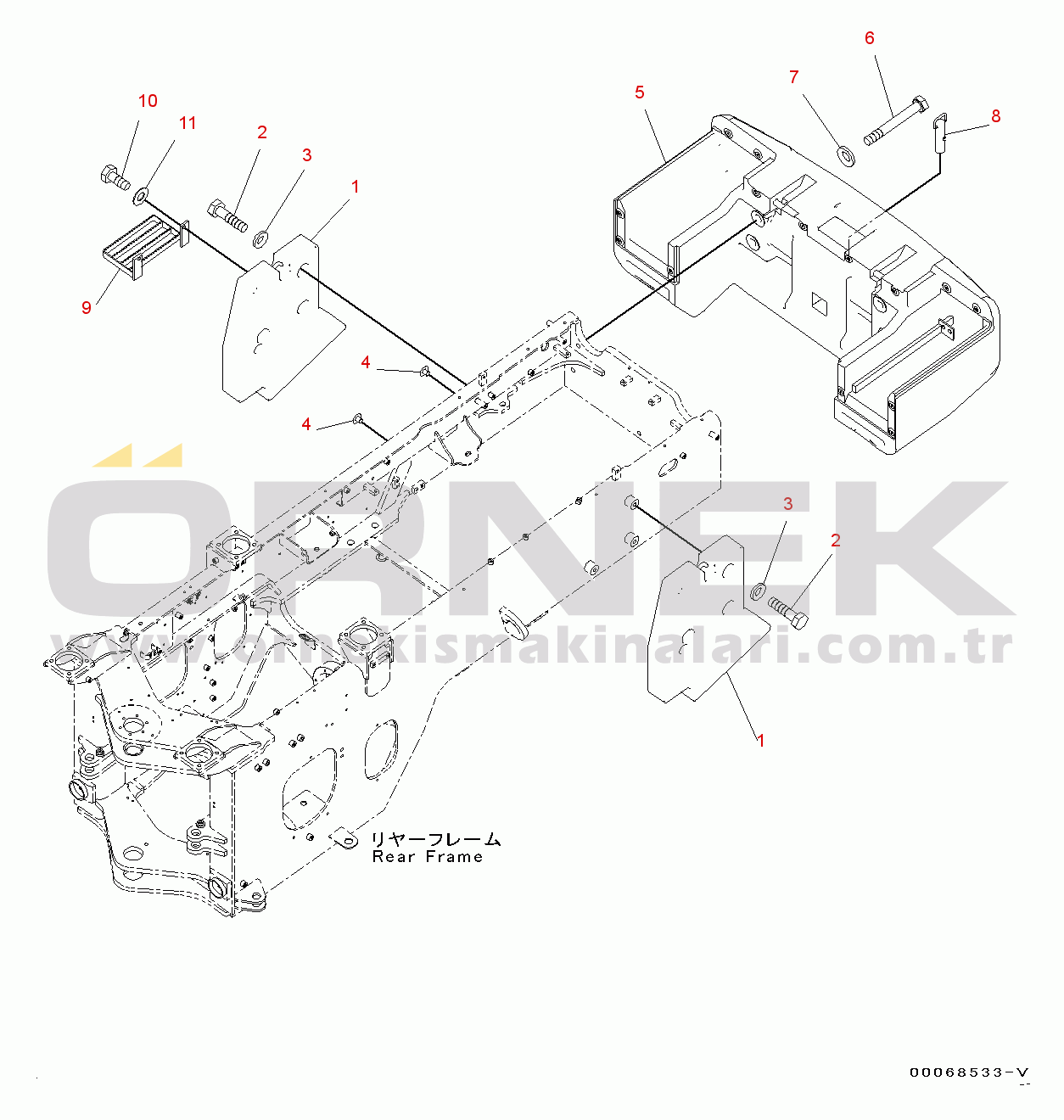 6
7
5
8
10
11
2
3
1
9
4
4
ÖRNEK
www.ornekismakinalari.com.tr
3
2
1
リヤーフレーム
Rear Frame
00068533-V