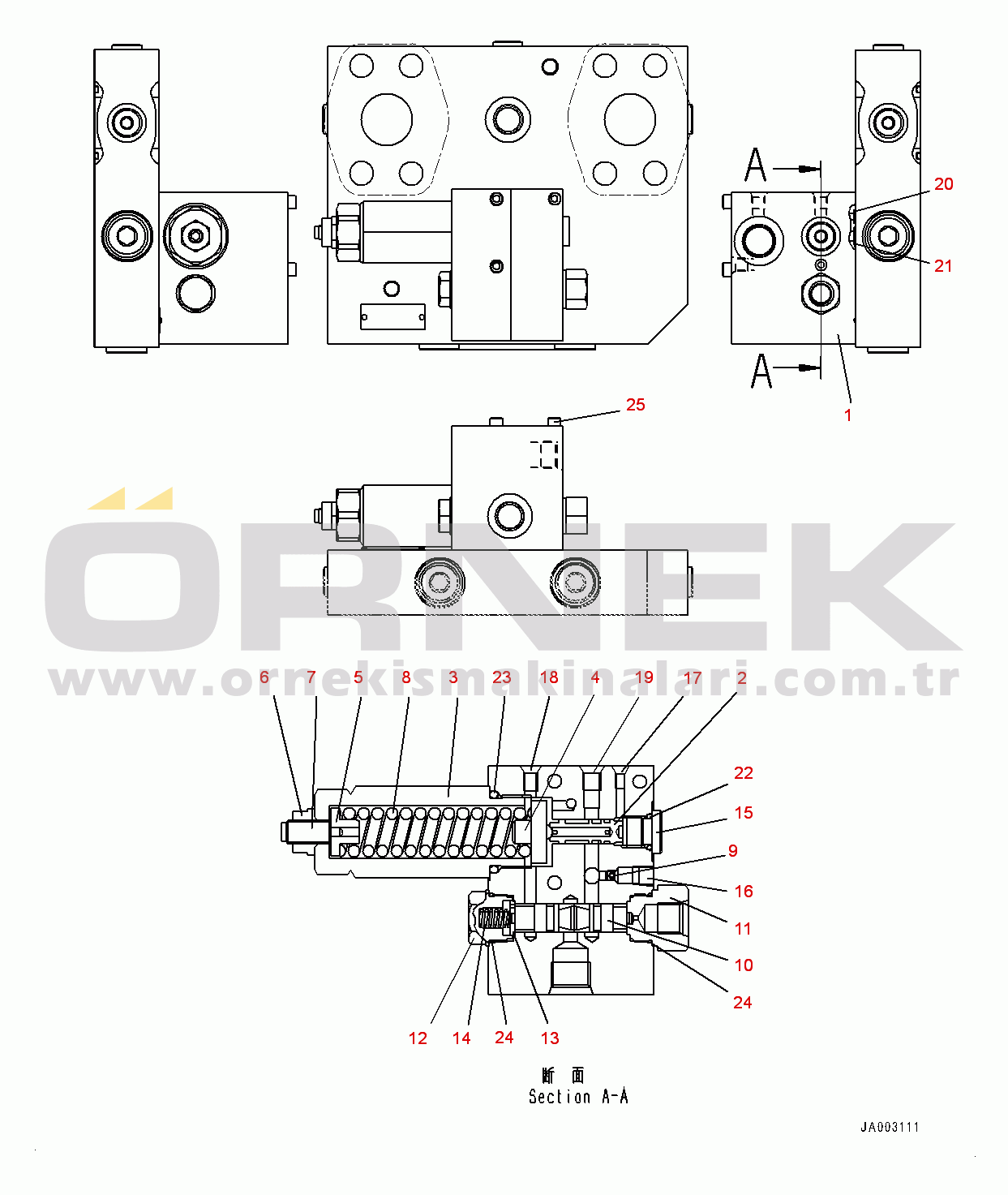 A
20
21
A
1
25
ÖRNEK
www.ornekismakinalari.com.tr
6 7 5 8 3 23 18 4 19 17 2
22
15
9
16
11
10
24
12 14 24 13
断 面
Section A-A
JA003111