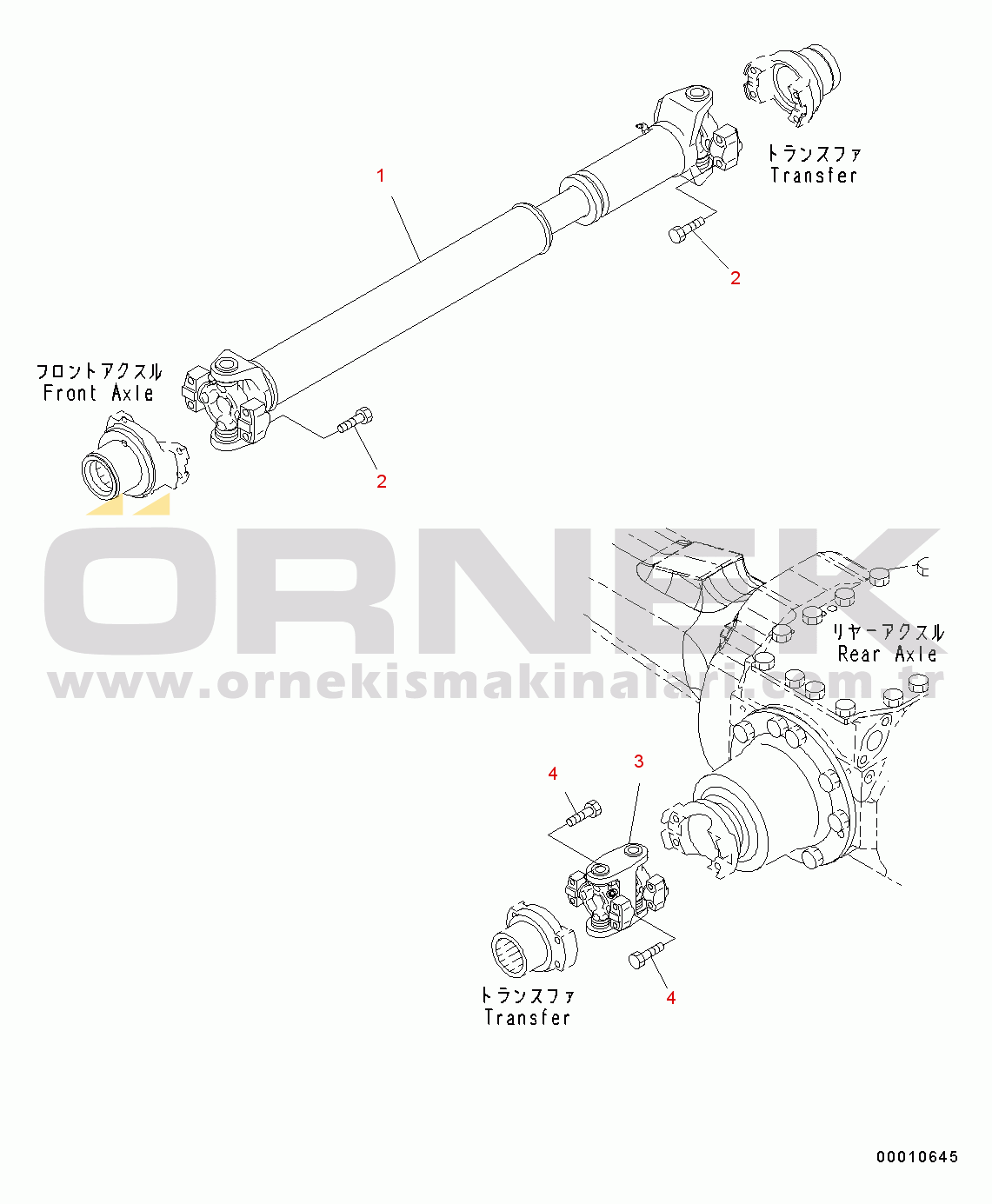 1

トランスファ
Transfer

2

フロントアクスル
Front Axle

2

ÖRNEK
www.ornekismakinalari.com.tr

リヤーアクスル
Rear Axle

4

3

トランスファ
Transfer

4

00010645