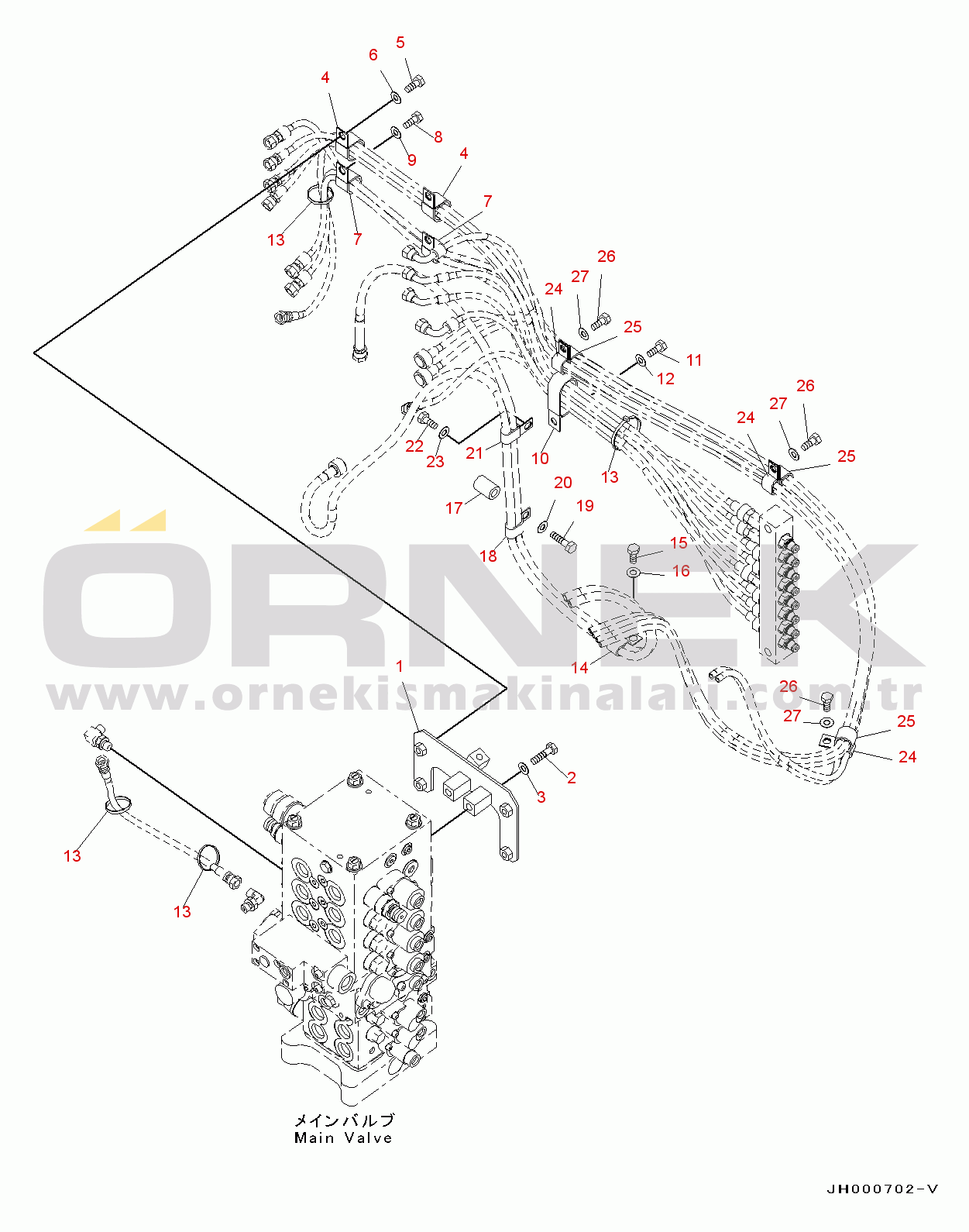 5
6
4
8
9
4
7
13
7
26
27
24
25
11
12
26
27
24
25
22
23
21
10
13
20
19
17
18
15
16
14
ÖRNEK
www.ornekismakinalari.com.tr
26
27
25
24
1
2
3
13
13
メインバルブ
Main Valve
JH000702-V