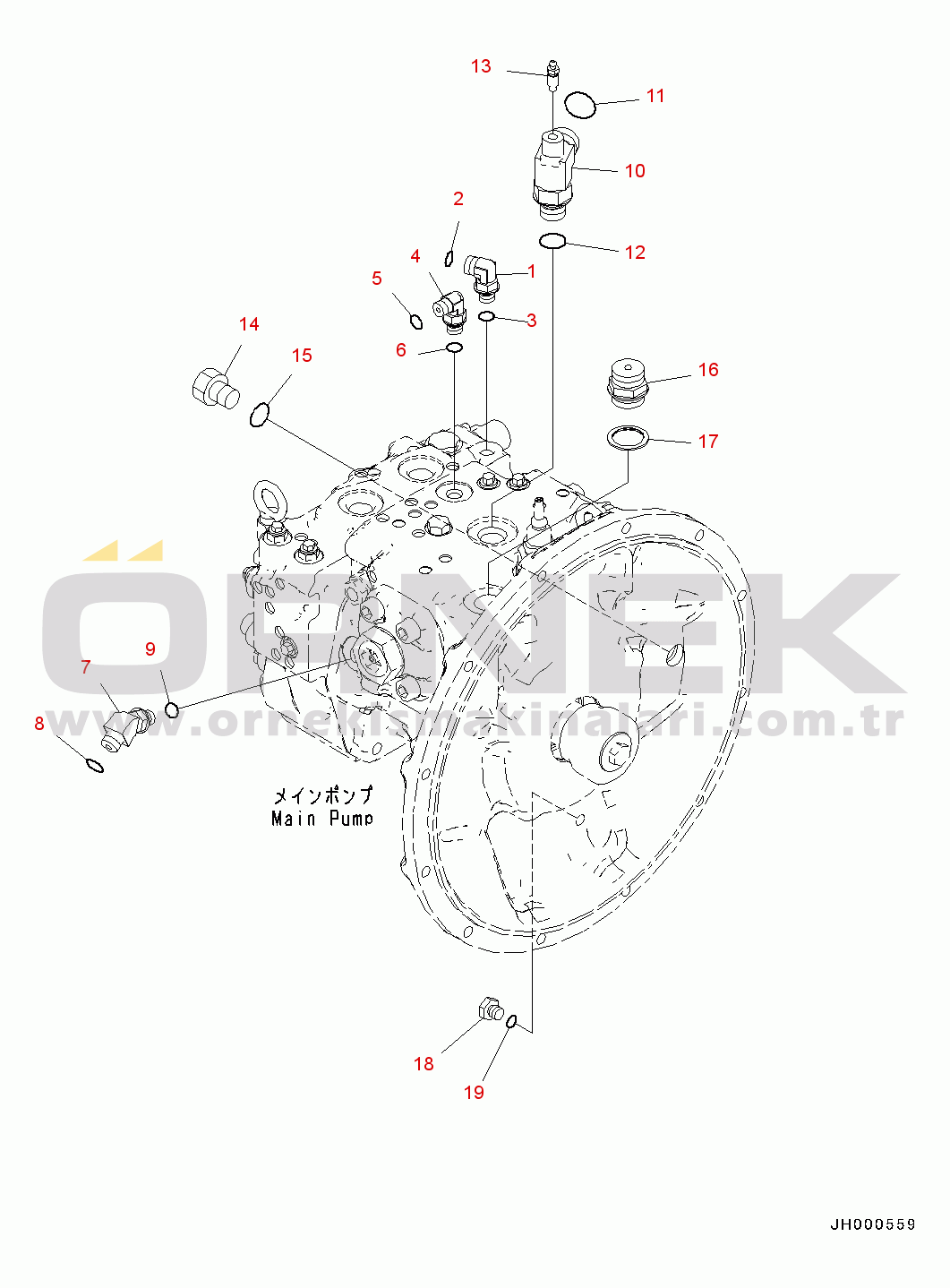 13
11
10
2
12
4
1
5
3
6
14
15
16
17
ÖRNEK
9
7
8
www.ornekismakinalari.com.tr
メインポンプ
Main Pump
18
19
JH000559