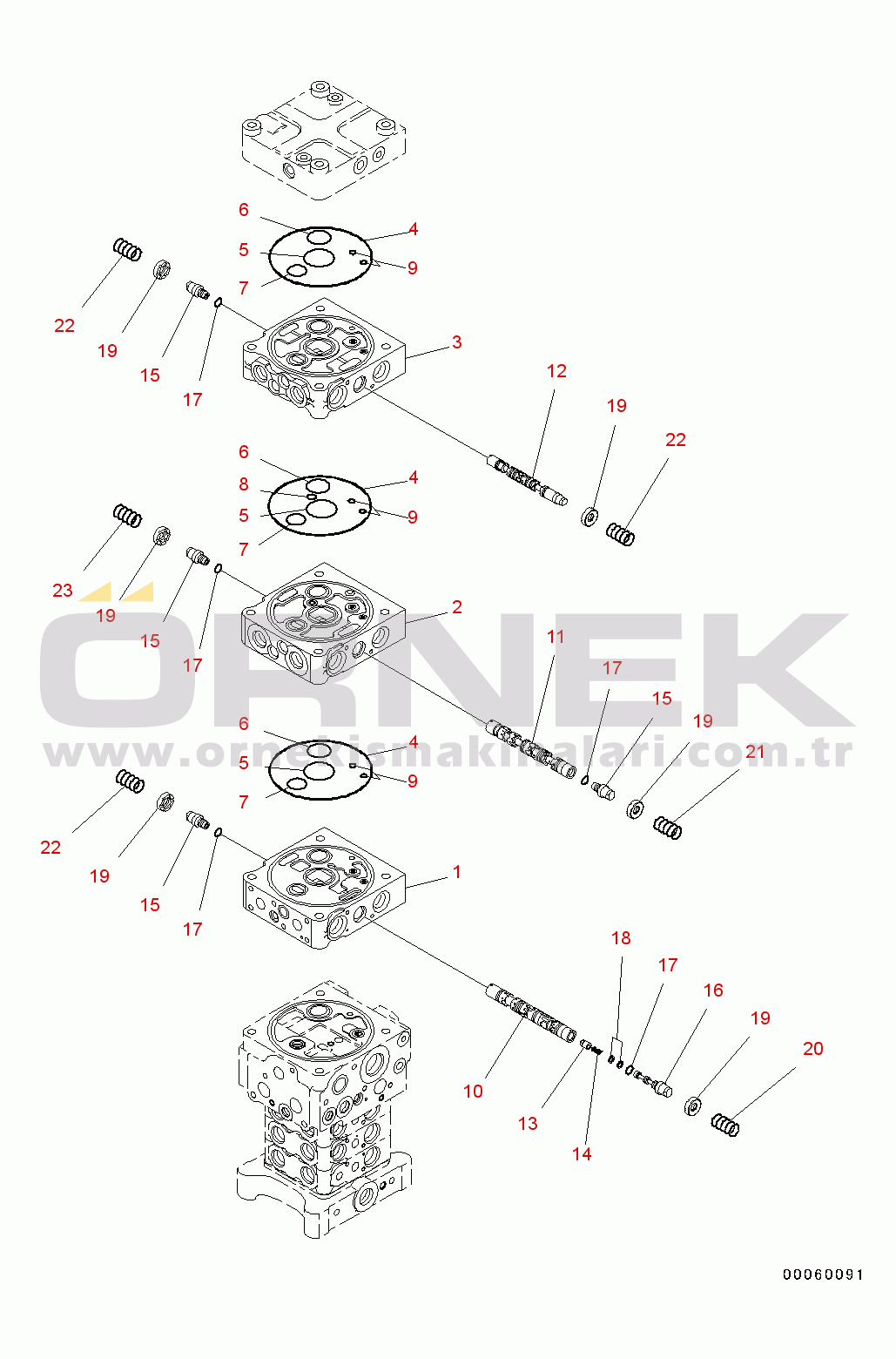 6
4
5
9
7
22
19
15
17
3
12
19
22
6
8
4
5
9
7
23
19
15
17
2
11
17
15
19
21
ÖRNEK
www.ornekismakinalari.com.tr
6
4
5
9
7
22
19
15
17
1
18
17
16
19
20
10
13
14
00060091