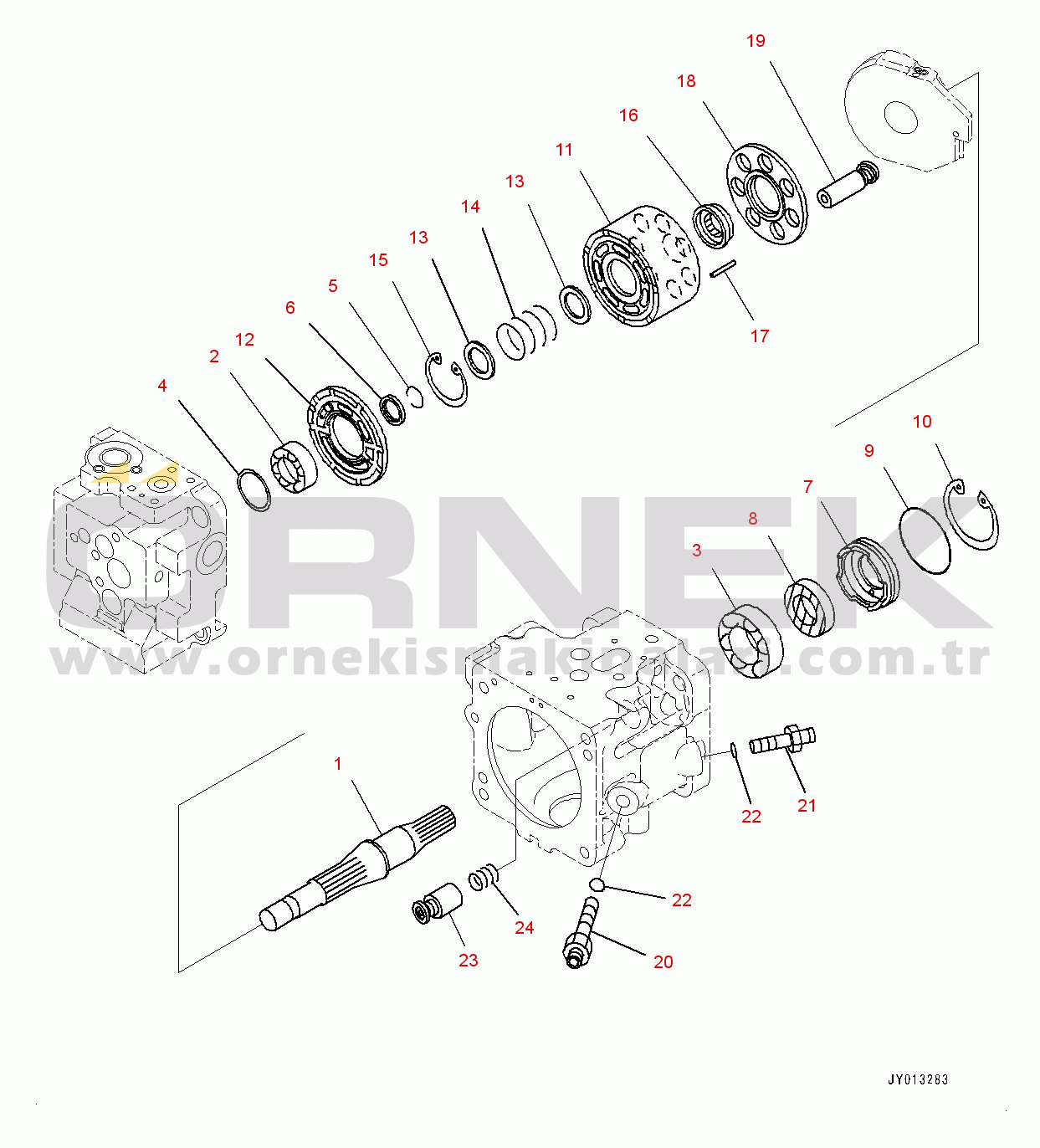 19
18
16
11
13
14
13
15
5
6
12
2
4
17
10
9
7
8
3
ORNEK
www.ornekismakinalari.com.tr
1
22
21
22
24
23
20
JY013283