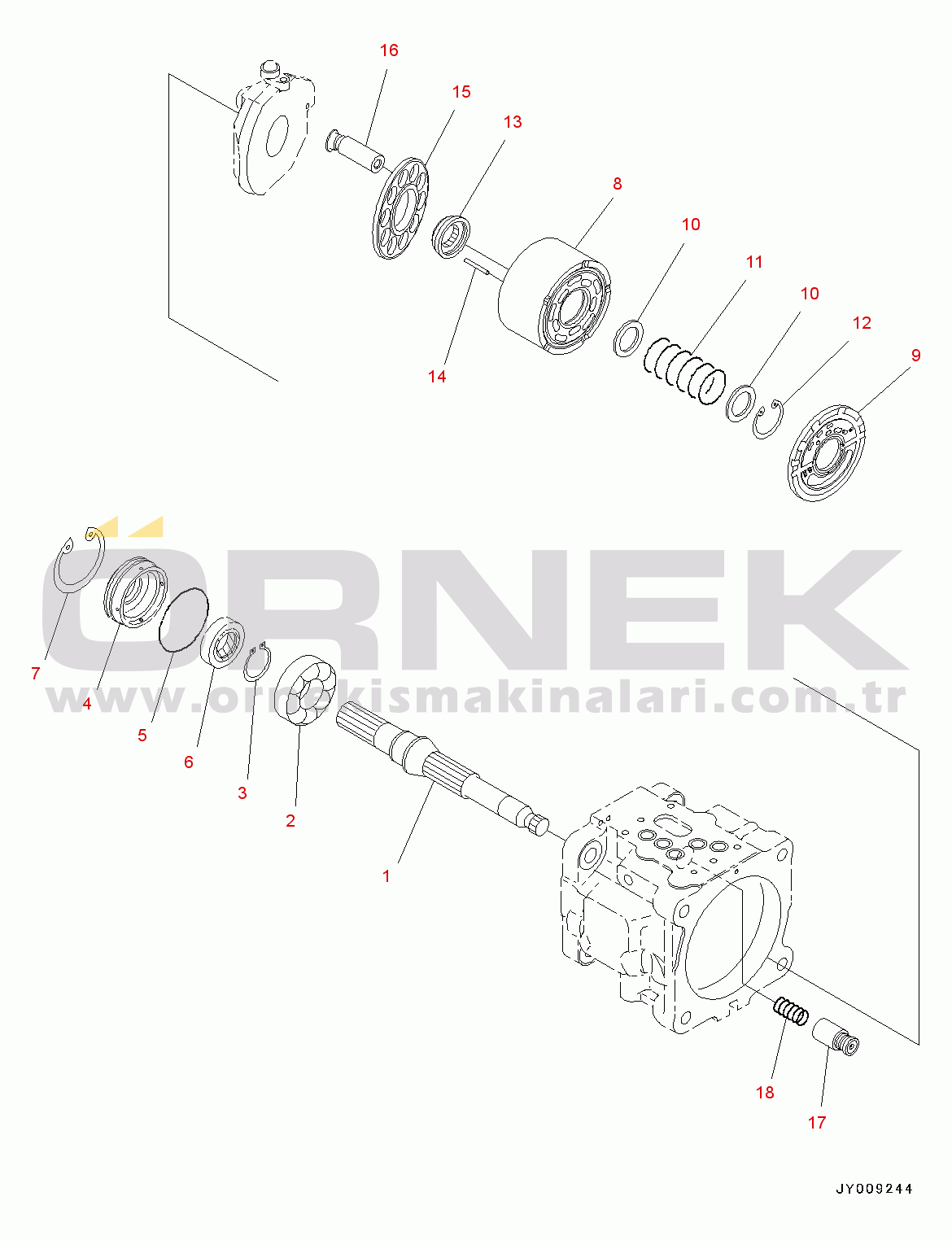 16
15
13
8
10
11
10
12
9
14
ÖRNEK
www.ornekismakinalari.com.tr
7
4
5
6
3
2
1
18
17
JY009244