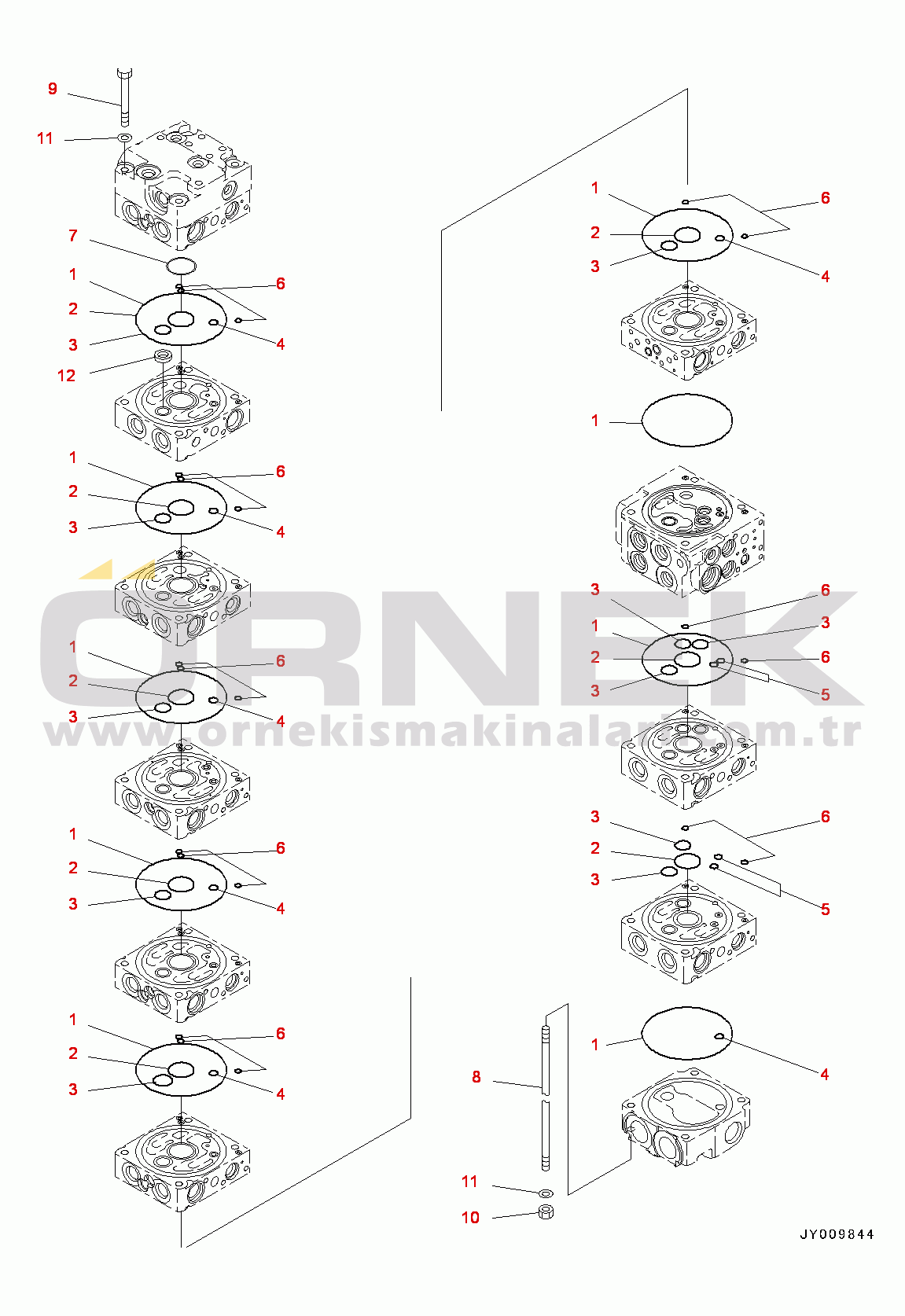 9
11
7
1
2
3
12
6
4
1
2
3
6
4
1
2
3
6
4
1
2
3
6
4
1
2
3
6
4
1
2
3
6
4
1
3
1
2
3
6
3
6
5
3
2
3
6
5
1
4
8
11
10
ÖRNEK
www.ornekismakinalari.com.tr
JY009844