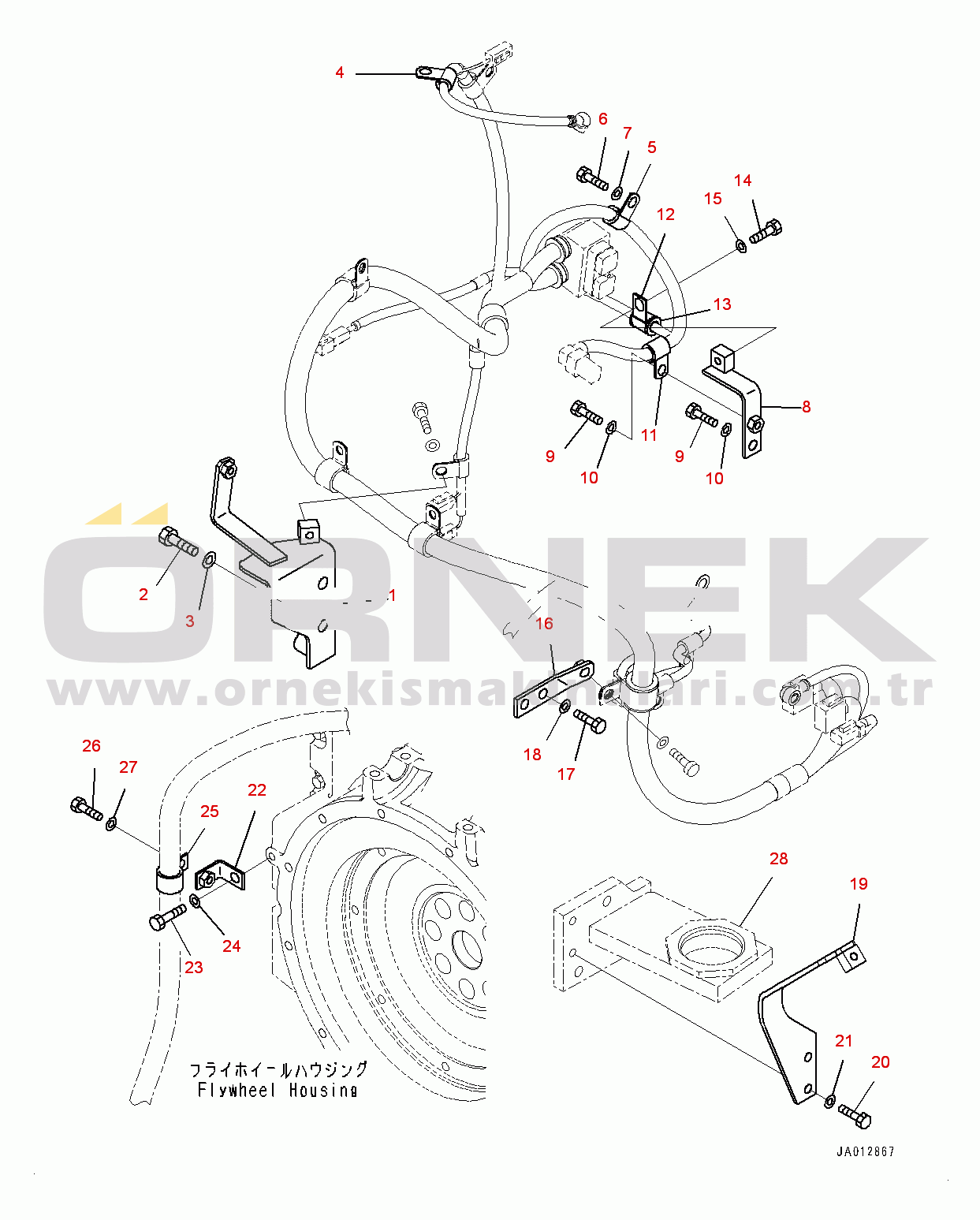 4
6
7
5
14
15
12
13
8
9
10
11
9
10
2
3
1
16
18
17
26
27
25
22
24
23
28
19
21
20

ÖRNEK
www.ornekismakinalari.com.tr

フライホイールハウジング
Flywheel Housing

JA012867