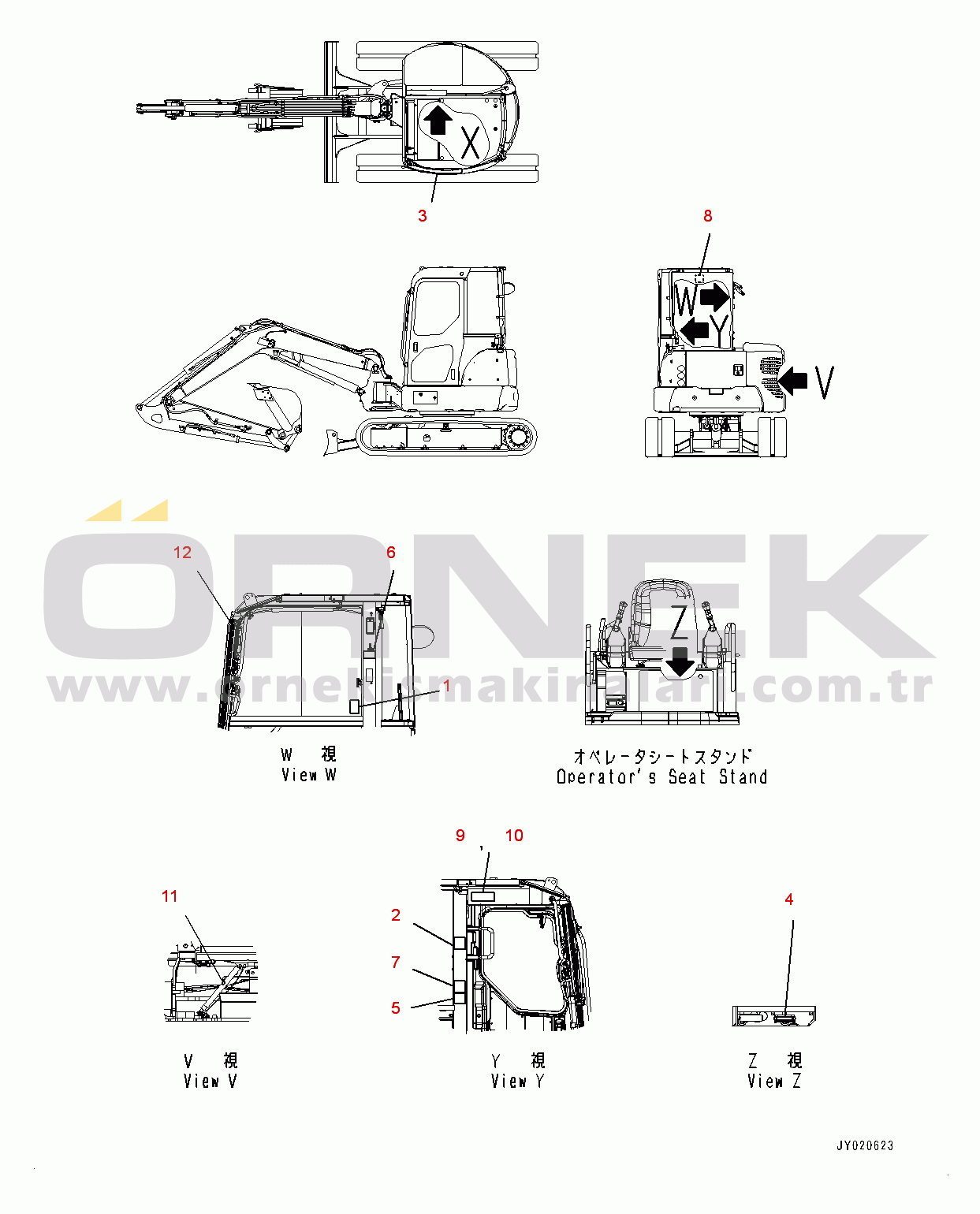 X
3
8
W
Y
V
ÖRNEK
www.ornekismakinalari.com.tr
12
6
1
Z
W 視
View W
オペレータシートスタンド
Operator's Seat Stand
9 , 10
11
2
7
5
4
V 視
View V
Y 視
View Y
Z 視
View Z
JY020623