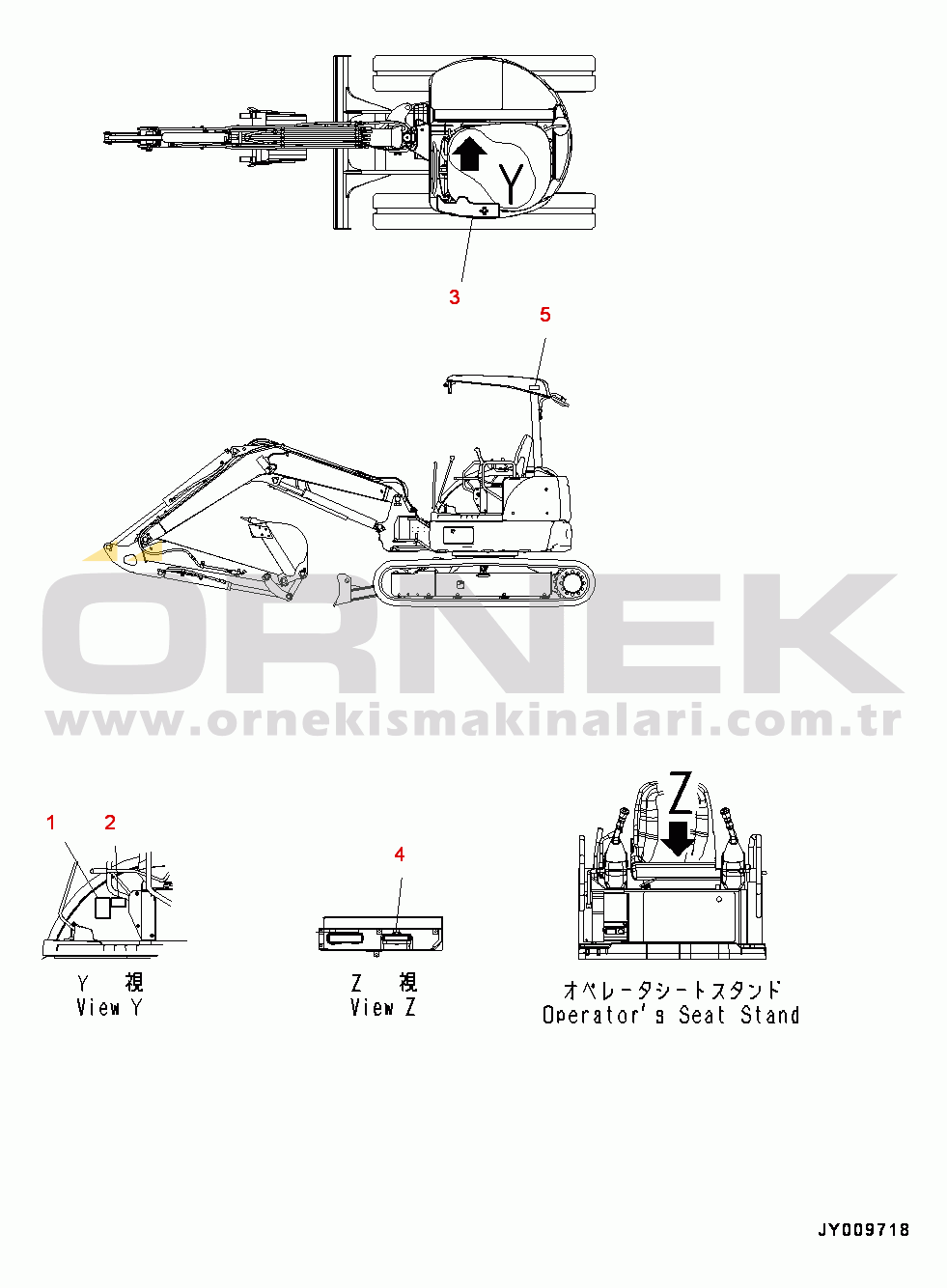 Y

3

5

ORNEK
www.ornekismakinalari.com.tr

1
2

4

Z

Y 視
View Y

Z 視
View Z

オペレータシートスタンド
Operator's Seat Stand

JY009718